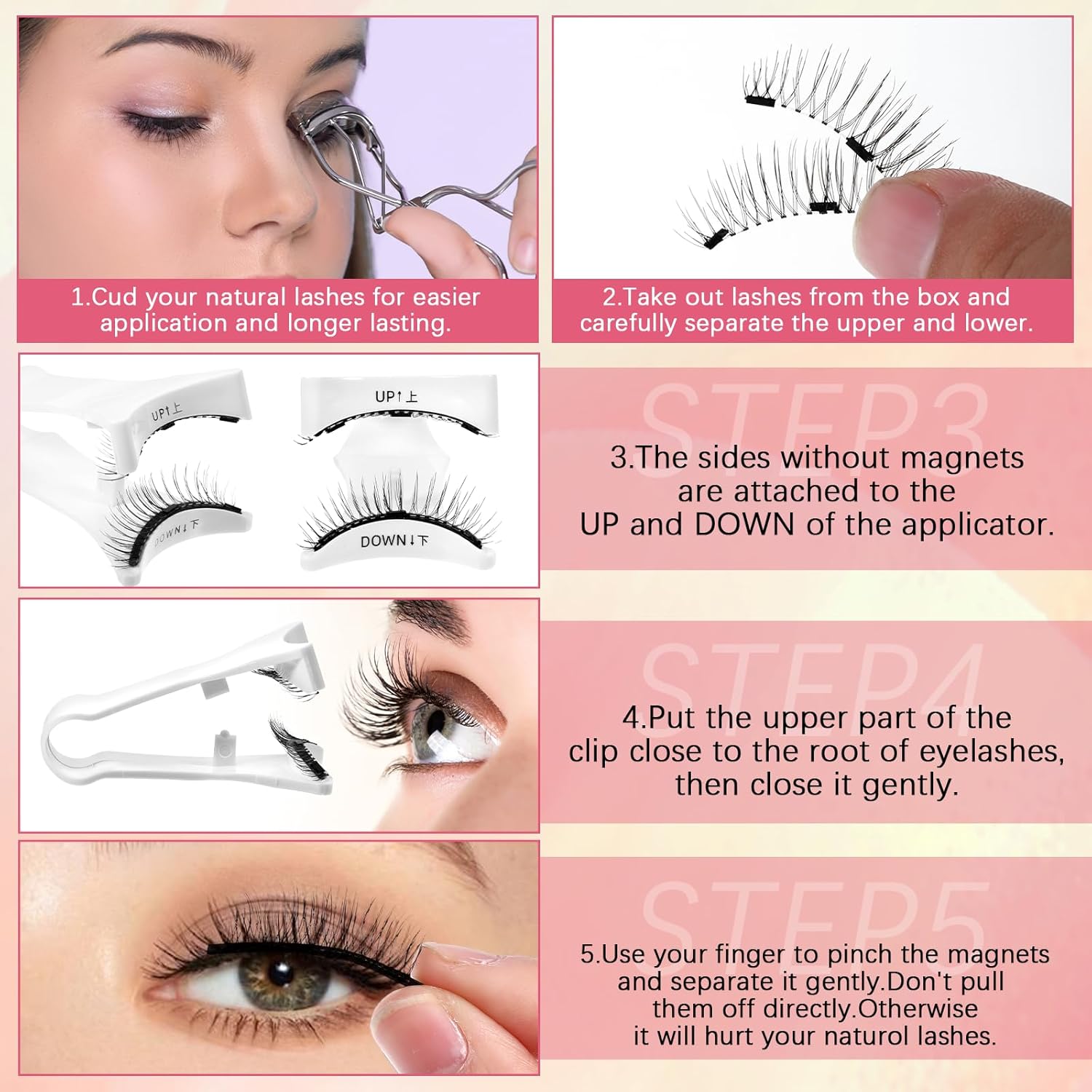 1.Cud your natural lashes for easier application and longer lasting.

2.Take out lashes from the box and carefully separate the upper and lower.

UP↑上

DOWN↓下

UP↑上

DOWN↓下

STEP3

3.The sides without magnets are attached to the UP and DOWN of the applicator.

STEP4

4.Put the upper part of the clip close to the root of eyelashes, then close it gently.

STEP5

5.Use your finger to pinch the magnets and separate it gently.Don't pull them off directly.Otherwise it will hurt your naturol lashes.