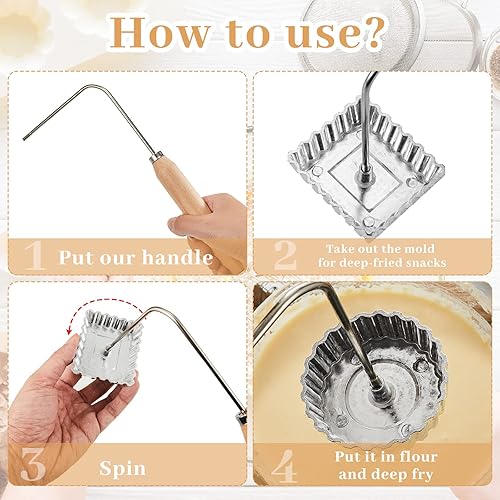 How to use?

1 Put our handle

2 Take out the mold for deep-fried snacks

3 Spin

4 Put it in flour and deep fry