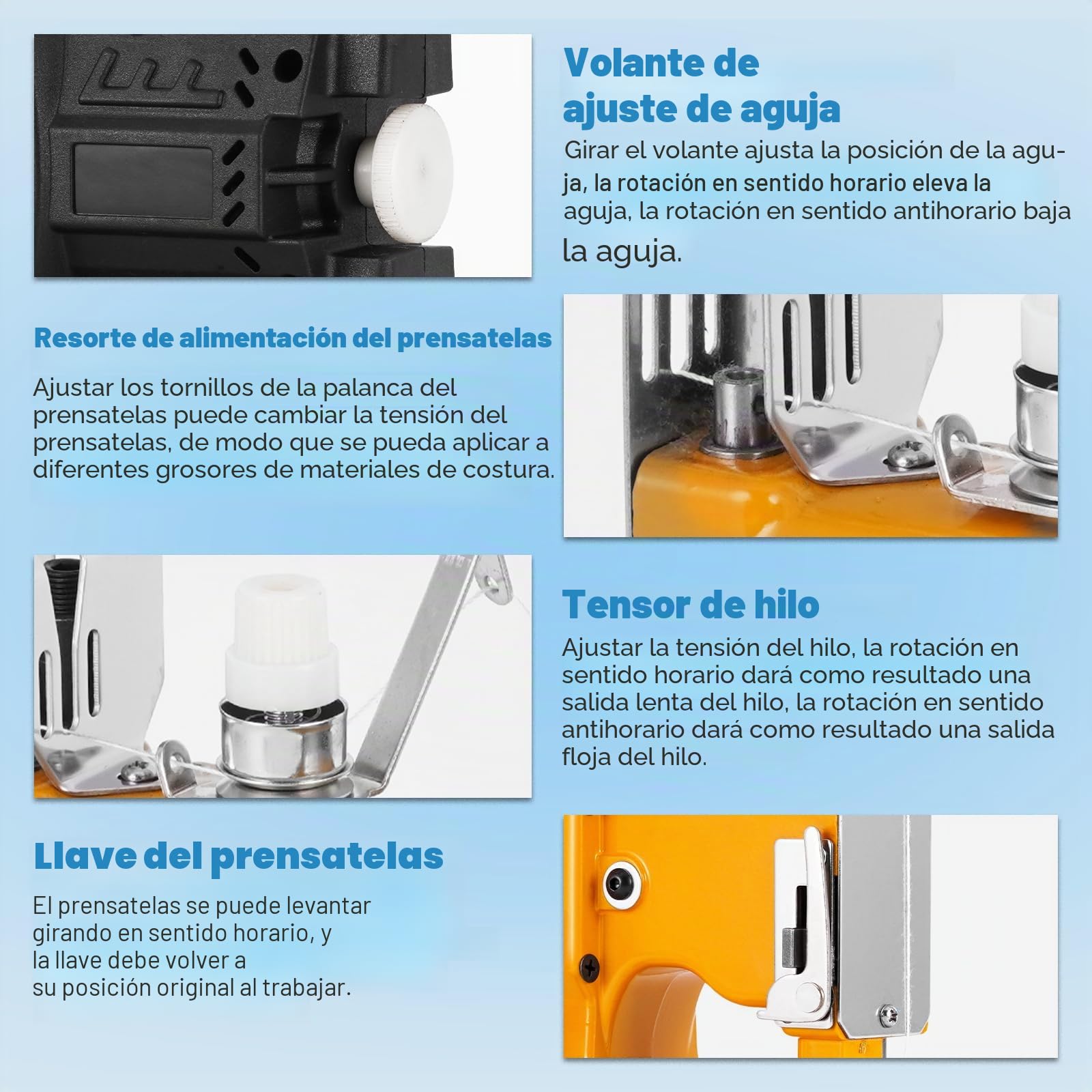 Volante de ajuste de aguja

Girar el volante ajusta la posición de la aguja, la rotación en sentido horario eleva la aguja, la rotación en sentido antihorario baja la aguja.

Resorte de alimentación del prensatelas

Ajustar los tornillos de la palanca del prensatelas puede cambiar la tensión del prensatelas, de modo que se pueda aplicar a diferentes grosores de materiales de costura.

Tensor de hilo

Ajustar la tensión del hilo, la rotación en sentido horario dará como resultado una salida lenta del hilo, la rotación en sentido antihorario dará como resultado una salida floja del hilo.

Llave del prensatelas

El prensatelas se puede levantar girando en sentido horario, y la llave debe volver a su posición original al trabajar.