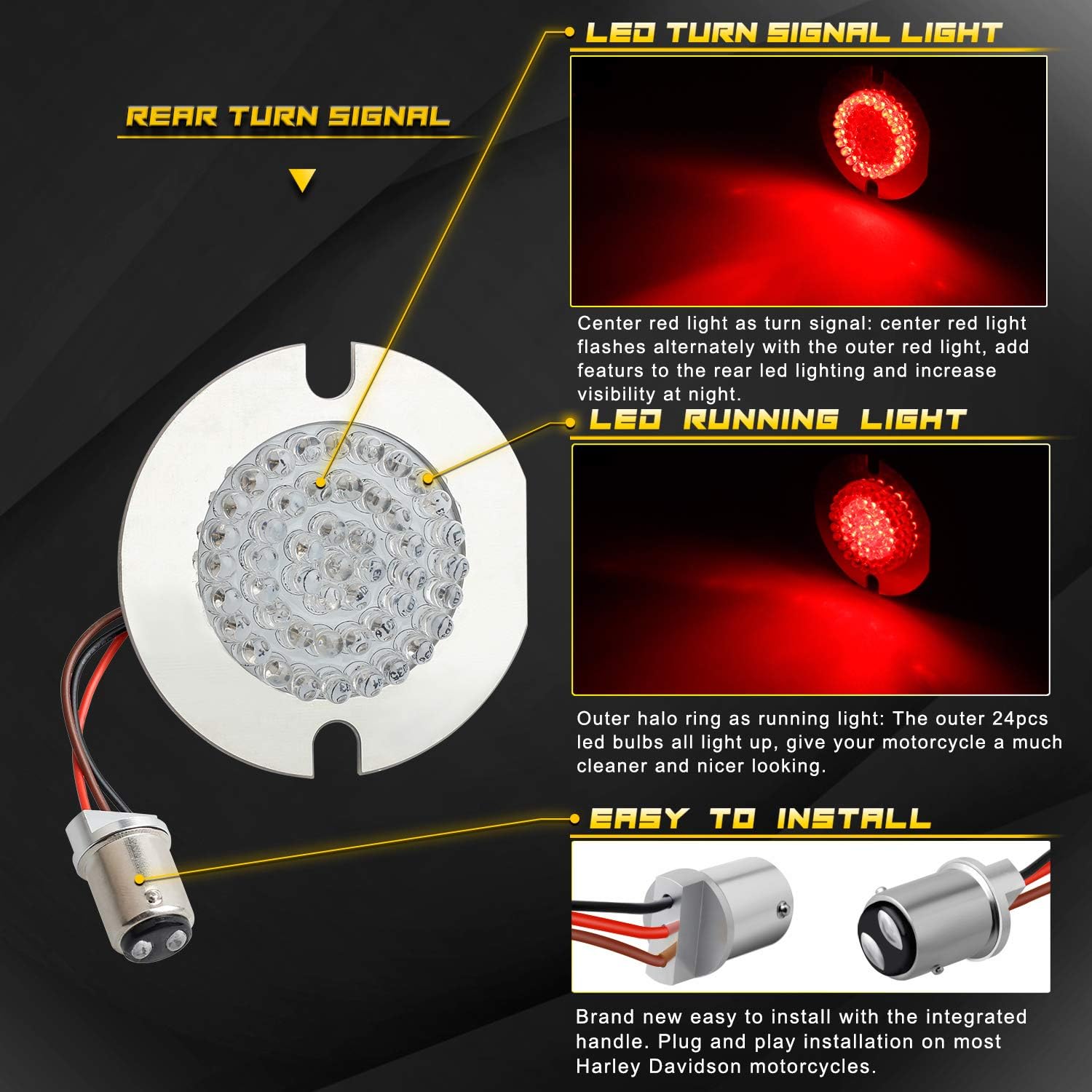 REAR TURN SIGNAL

LED TURN SIGNAL LIGHT

Center red light as turn signal: center red light flashes alternately with the outer red light, add featurs to the rear led lighting and increase visibility at night.

LED RUNNING LIGHT

Outer halo ring as running light: The outer 24pcs led bulbs all light up, give your motorcycle a much cleaner and nicer looking.

EASY TO INSTALL

Brand new easy to install with the integrated handle. Plug and play installation on most Harley Davidson motorcycles.