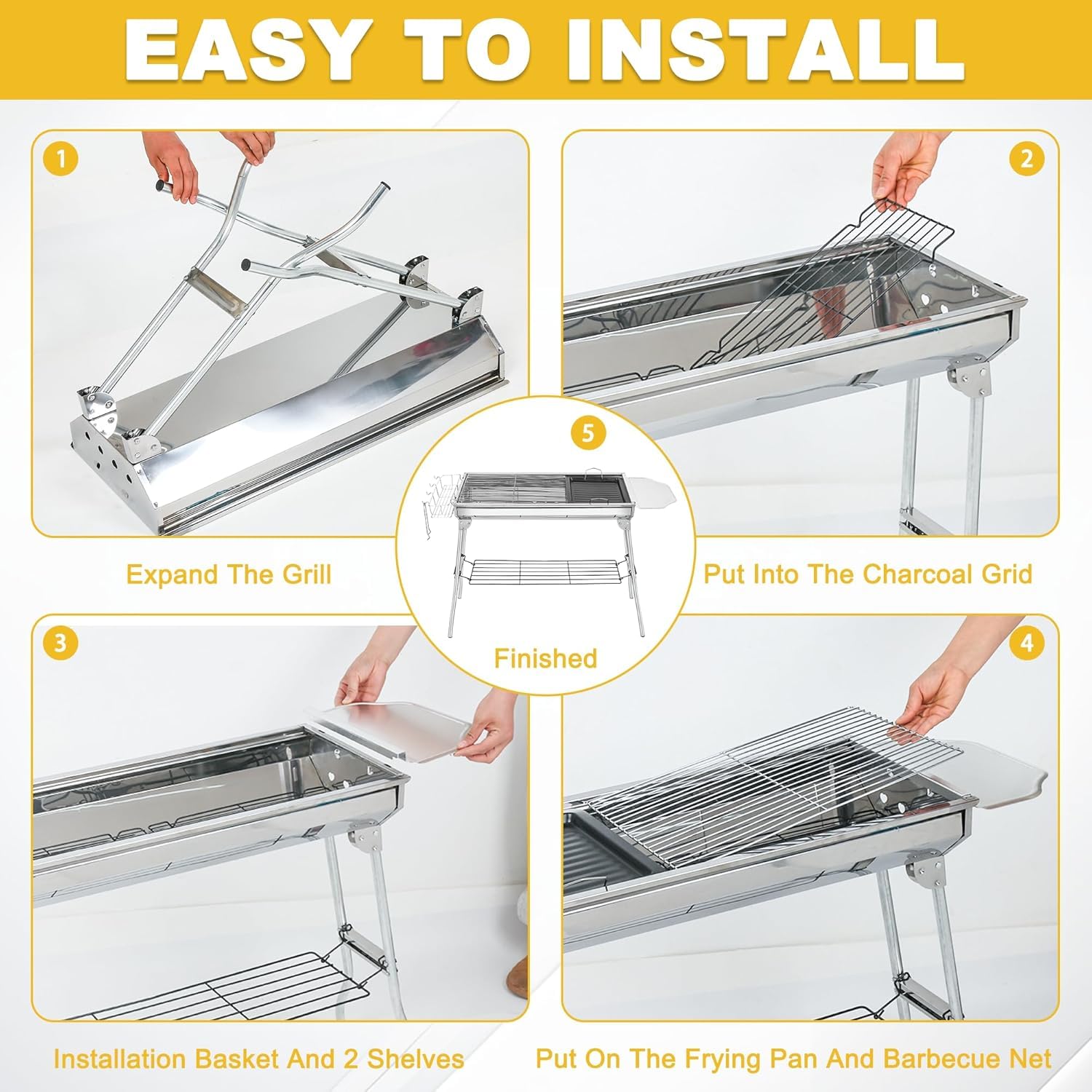 EASY TO INSTALL

1

Expand The Grill

2

Put Into The Charcoal Grid

5

Finished

3

Installation Basket And 2 Shelves

4

Put On The Frying Pan And Barbecue Net