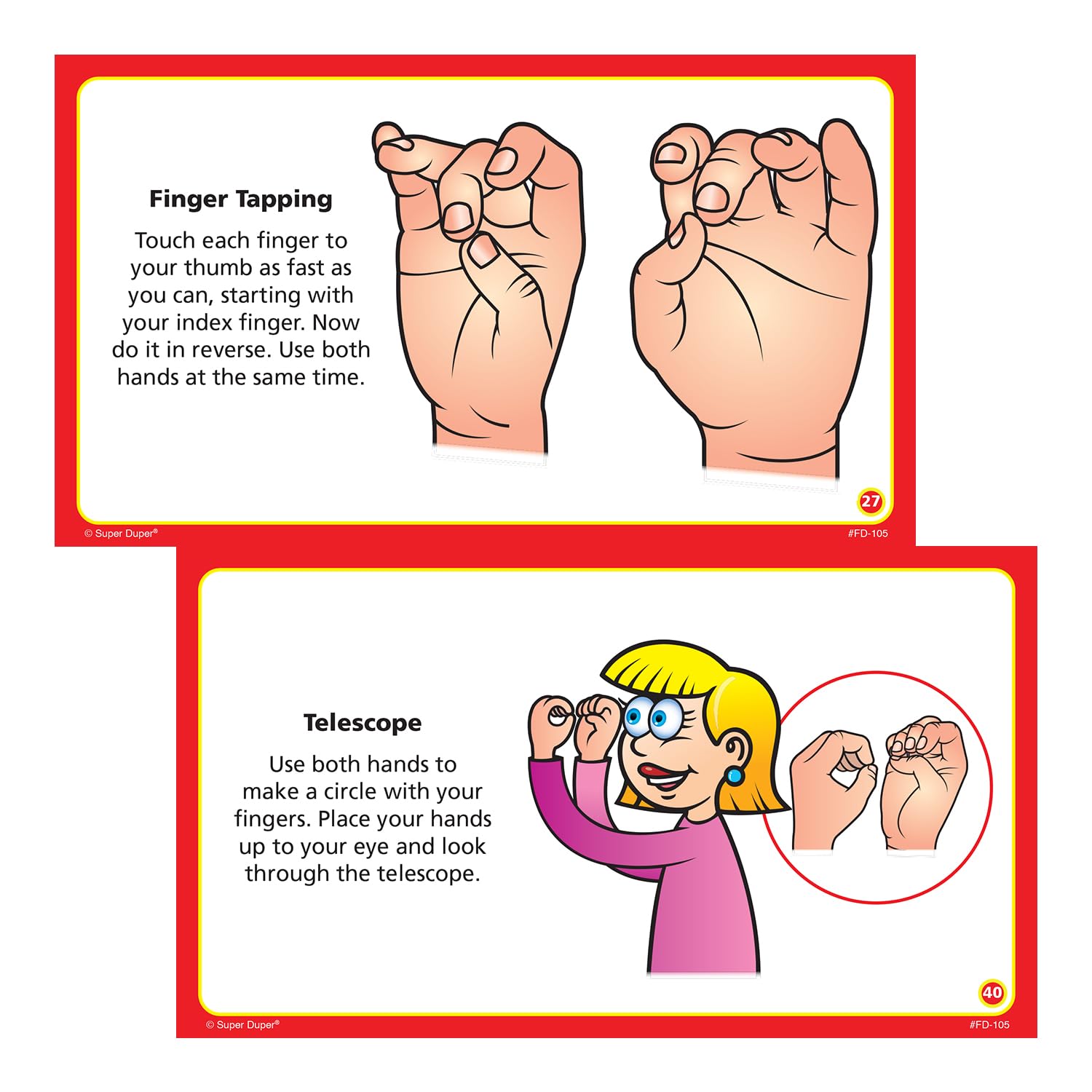 Finger Tapping

Touch each finger to your thumb as fast as you can, starting with your index finger. Now do it in reverse. Use both hands at the same time.

27

© Super Duper®

#FD-105

Telescope

Use both hands to make a circle with your fingers. Place your hands up to your eye and look through the telescope.

40

© Super Duper®

#FD-105