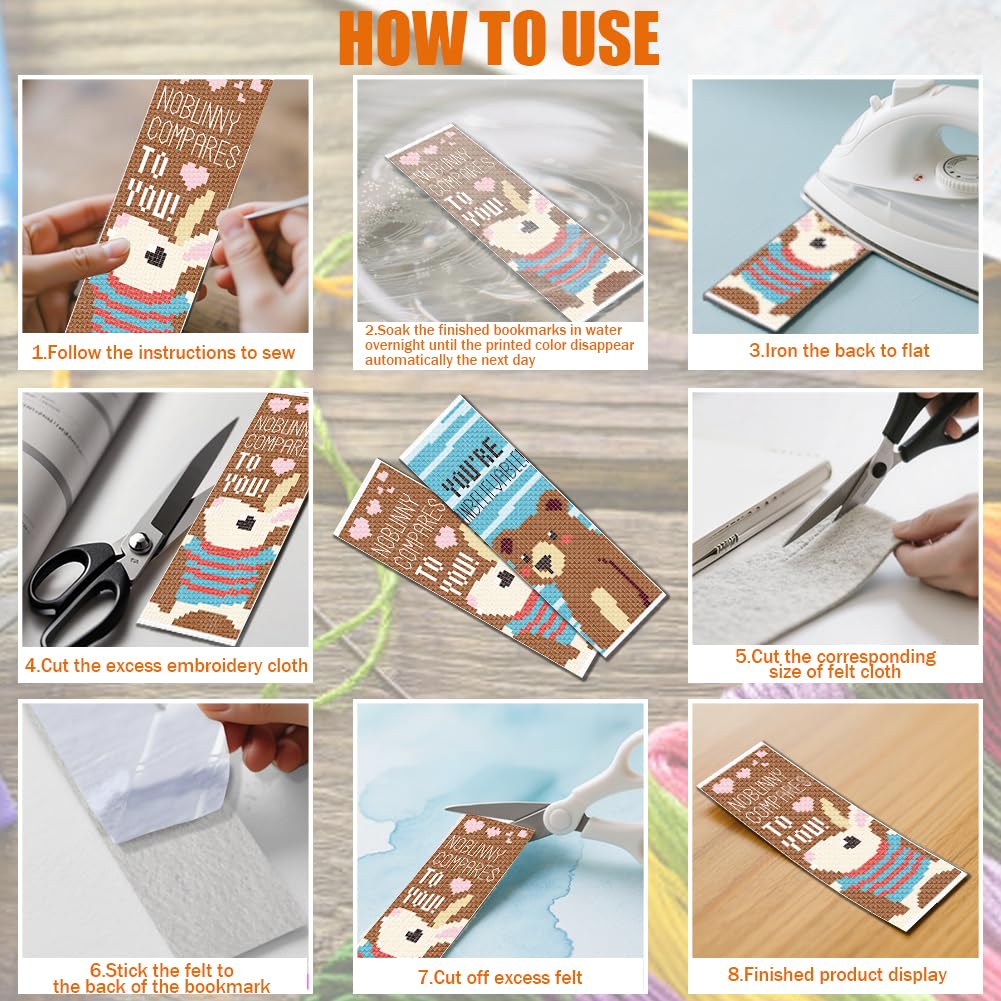 HOW TO USE

NOBUNNY COMPARES TO YOU!

1.Follow the instructions to sew

NOBUNNY COMPARES TO YOU!

2.Soak the finished bookmarks in water overnight until the printed color disappear automatically the next day

3.Iron the back to flat

NOBUNNY COMPARES TO YOU!

4.Cut the excess embroidery cloth

YOU'RE UNBELIEVABLE

NOBUNNY COMPARES TO YOU!

5.Cut the corresponding size of felt cloth

6.Stick the felt to the back of the bookmark

NOBUNNY COMPARES TO YOU!

7.Cut off excess felt

NOBUNNY COMPARES TO YOU!

8.Finished product display