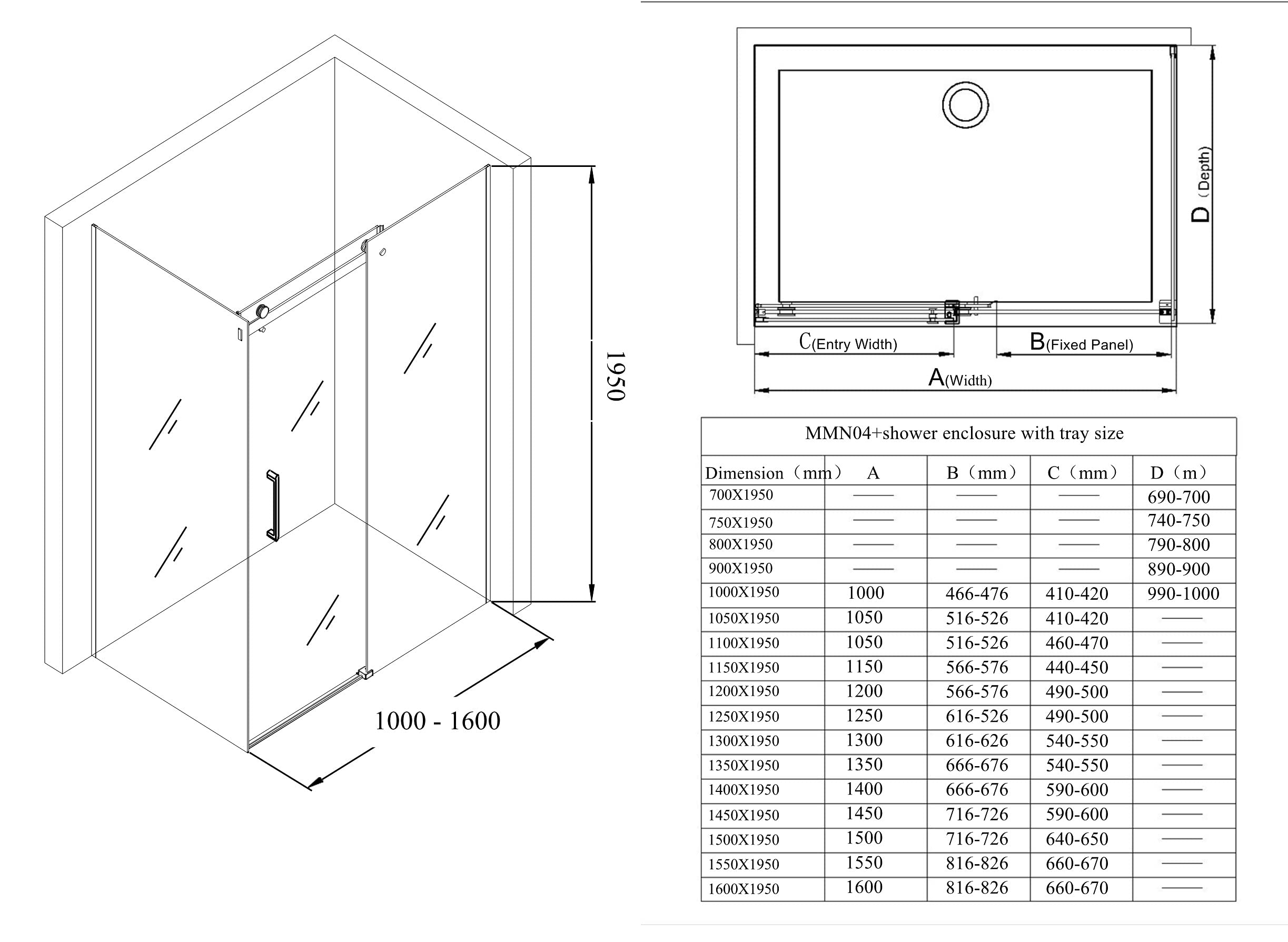 1950

1000 - 1600

D（Depth）

C(Entry Width)

B(Fixed Panel)

A(Width)

MMN04+shower enclosure with tray size

| Dimension（mm） | A | B（mm） | C（mm） | D（m） |
|---|---|---|---|---|
| 700X1950 | —— | —— | —— | 690-700 |
| 750X1950 | —— | —— | —— | 740-750 |
| 800X1950 | —— | —— | —— | 790-800 |
| 900X1950 | —— | —— | —— | 890-900 |
| 1000X1950 | 1000 | 466-476 | 410-420 | 990-1000 |
| 1050X1950 | 1050 | 516-526 | 410-420 | —— |
| 1100X1950 | 1050 | 516-526 | 460-470 | —— |
| 1150X1950 | 1150 | 566-576 | 440-450 | —— |
| 1200X1950 | 1200 | 566-576 | 490-500 | —— |
| 1250X1950 | 1250 | 616-526 | 490-500 | —— |
| 1300X1950 | 1300 | 616-626 | 540-550 | —— |
| 1350X1950 | 1350 | 666-676 | 540-550 | —— |
| 1400X1950 | 1400 | 666-676 | 590-600 | —— |
| 1450X1950 | 1450 | 716-726 | 590-600 | —— |
| 1500X1950 | 1500 | 716-726 | 640-650 | —— |
| 1550X1950 | 1550 | 816-826 | 660-670 | —— |
| 1600X1950 | 1600 | 816-826 | 660-670 | —— |