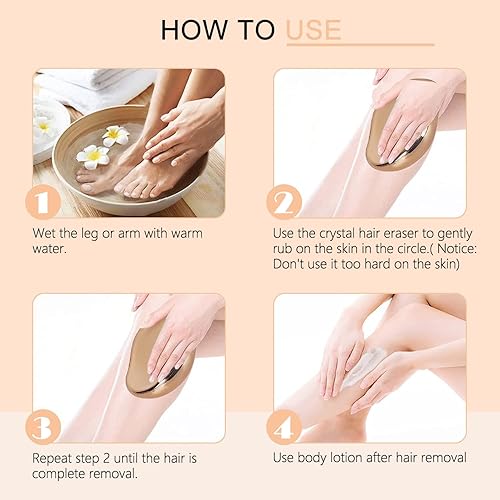 HOW TO USE

1

Wet the leg or arm with warm water.

2

Use the crystal hair eraser to gently rub on the skin in the circle.( Notice: Don't use it too hard on the skin)

3

Repeat step 2 until the hair is complete removal.

4

Use body lotion after hair removal