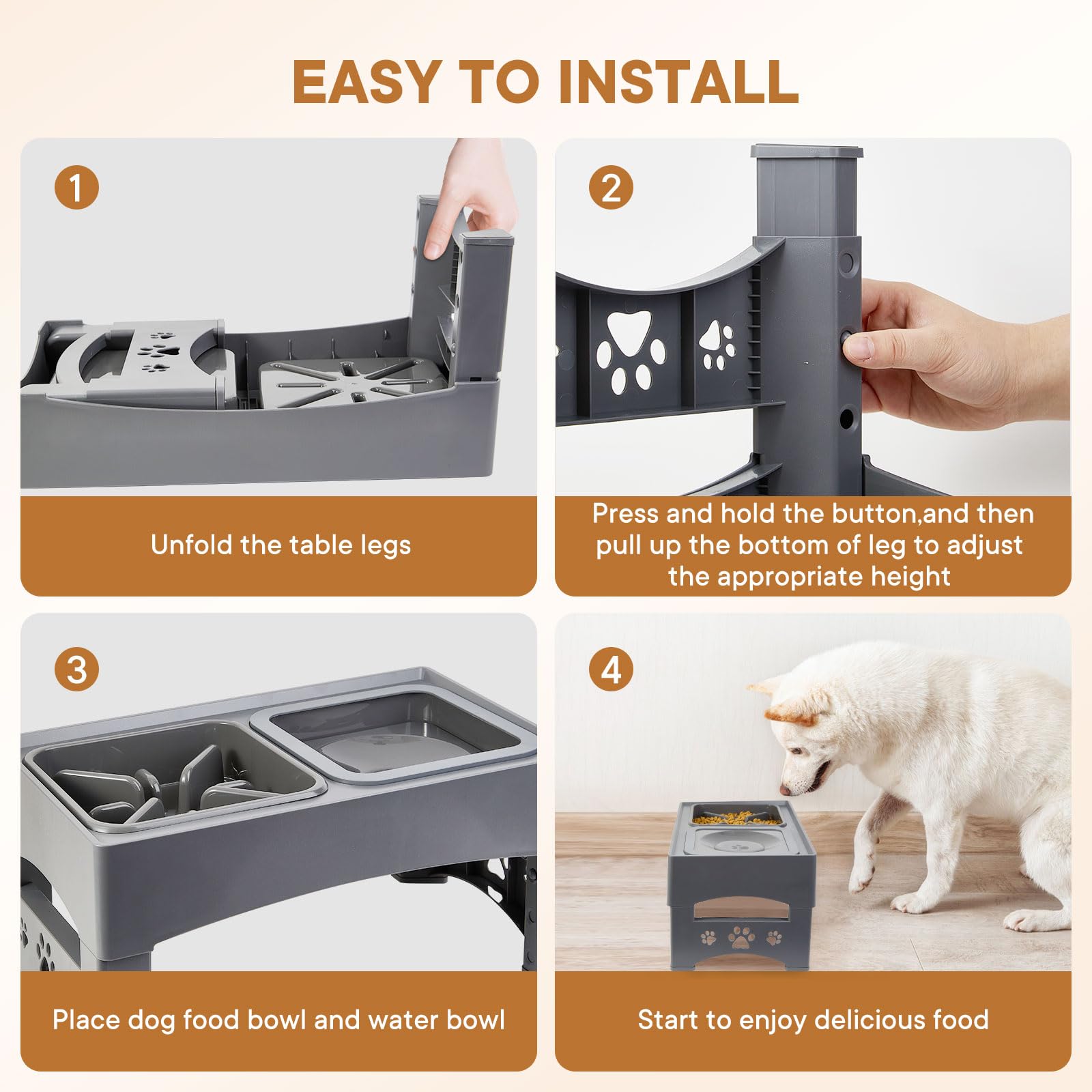 EASY TO INSTALL

1

Unfold the table legs

2

Press and hold the button,and then pull up the bottom of leg to adjust the appropriate height

3

Place dog food bowl and water bowl

4

Start to enjoy delicious food