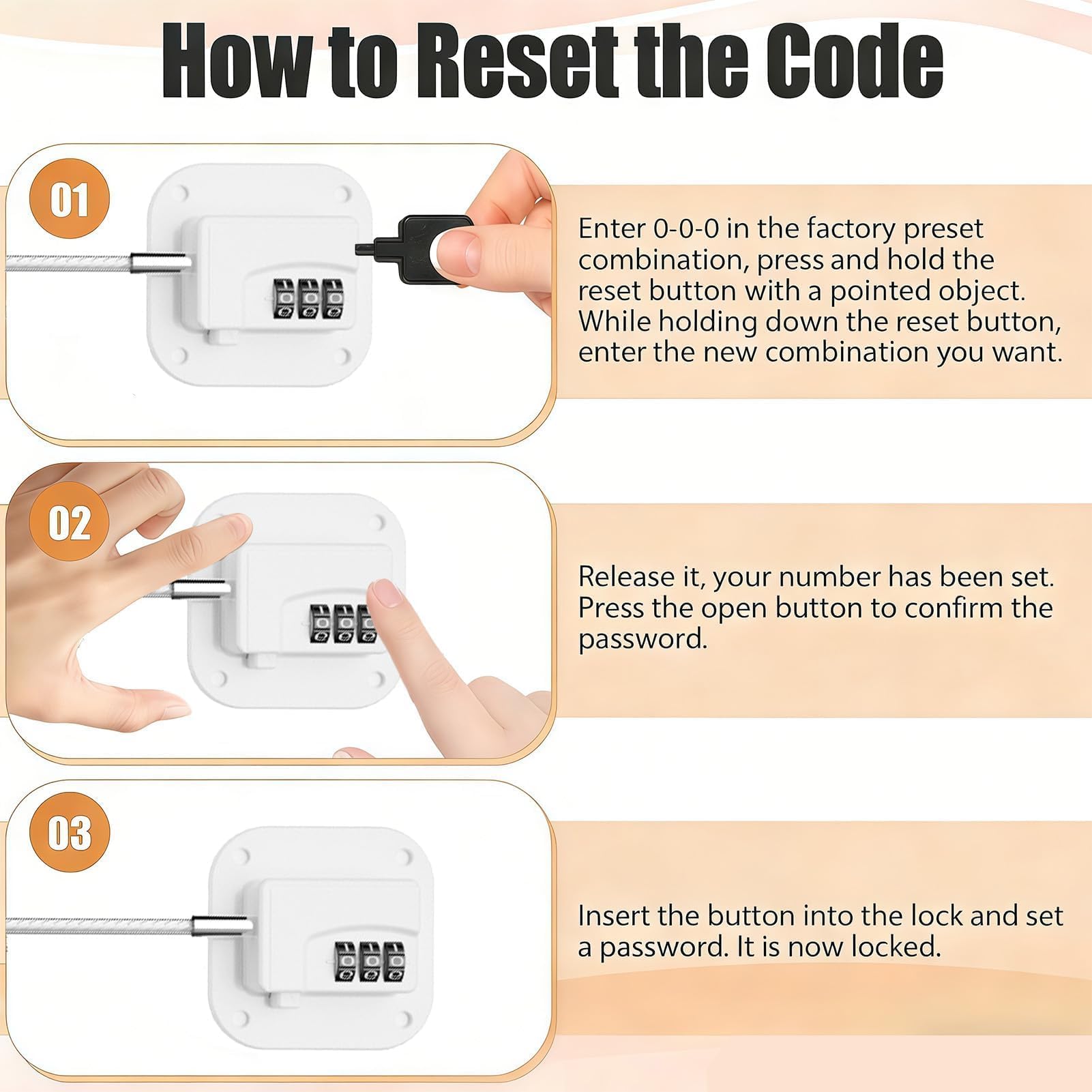 How to Reset the Code

01

Enter 0-0-0 in the factory preset combination, press and hold the reset button with a pointed object. While holding down the reset button, enter the new combination you want.

02

Release it, your number has been set. Press the open button to confirm the password.

03

Insert the button into the lock and set a password. It is now locked.