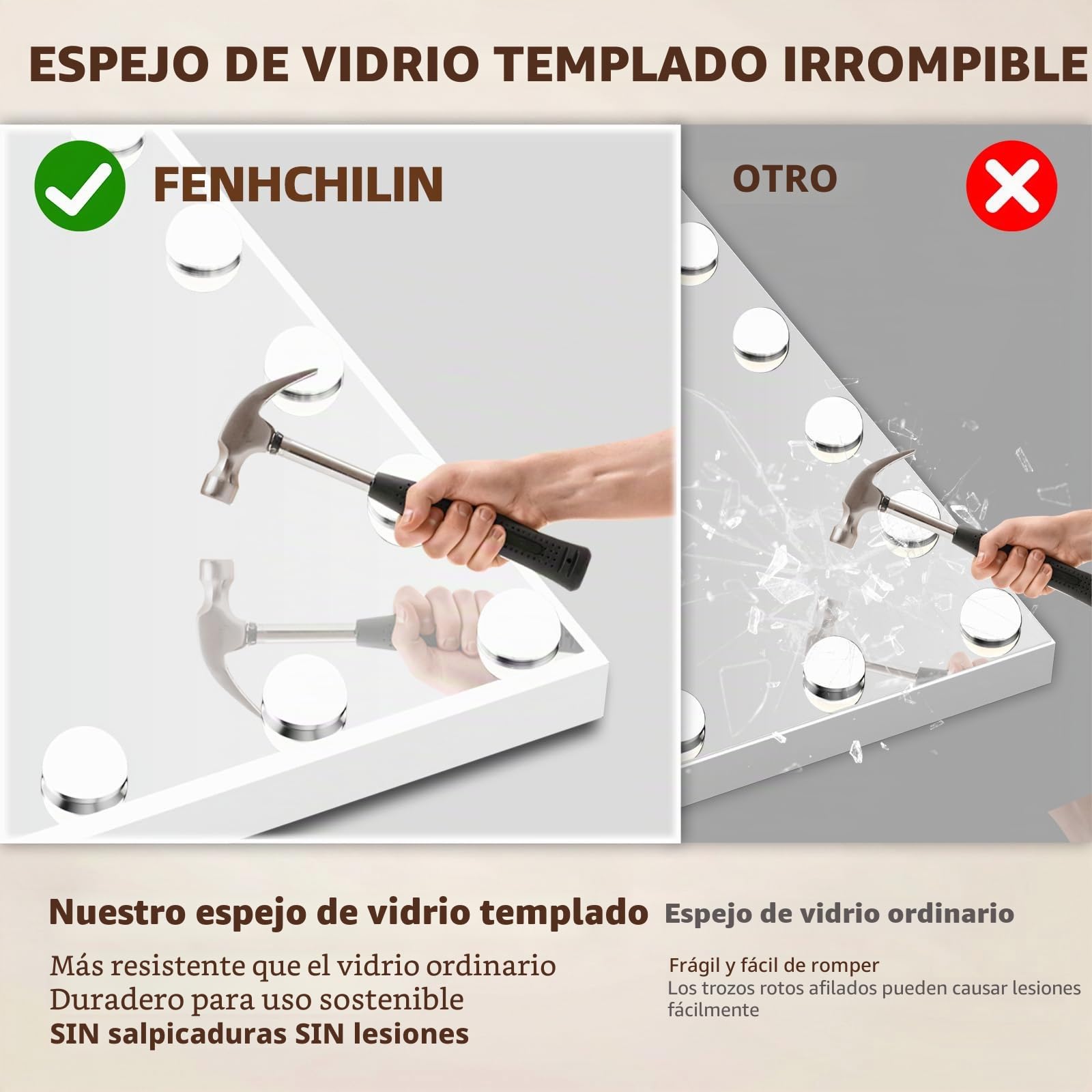 ESPEJO DE VIDRIO TEMPLADO IRROMPIBLE

FENHCHILIN

OTRO

Nuestro espejo de vidrio templado

Más resistente que el vidrio ordinario
Duradero para uso sostenible
SIN salpicaduras SIN lesiones

Espejo de vidrio ordinario

Frágil y fácil de romper
Los trozos rotos afilados pueden causar lesiones fácilmente