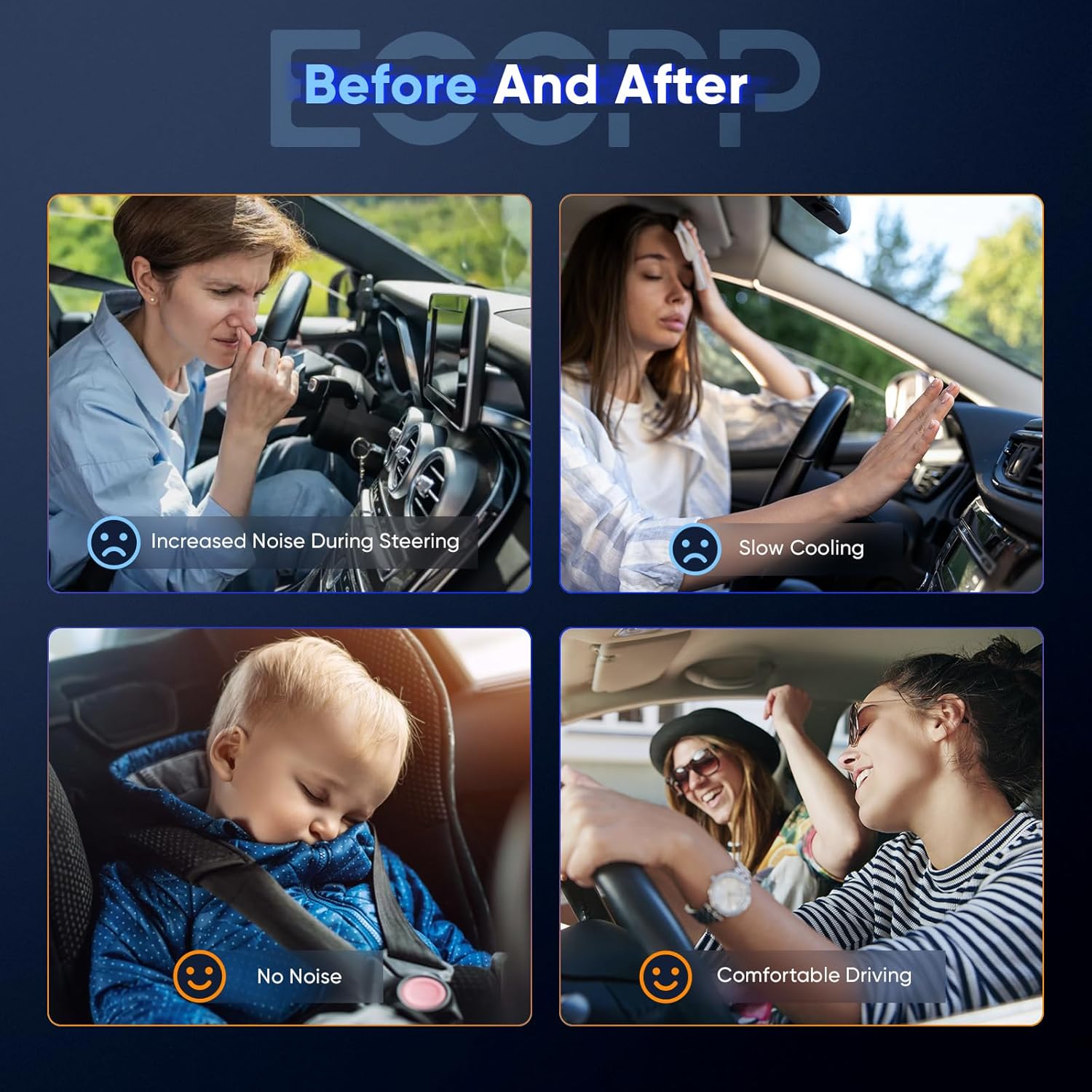 ECCPP

Before And After

Increased Noise During Steering

Slow Cooling

No Noise

Comfortable Driving