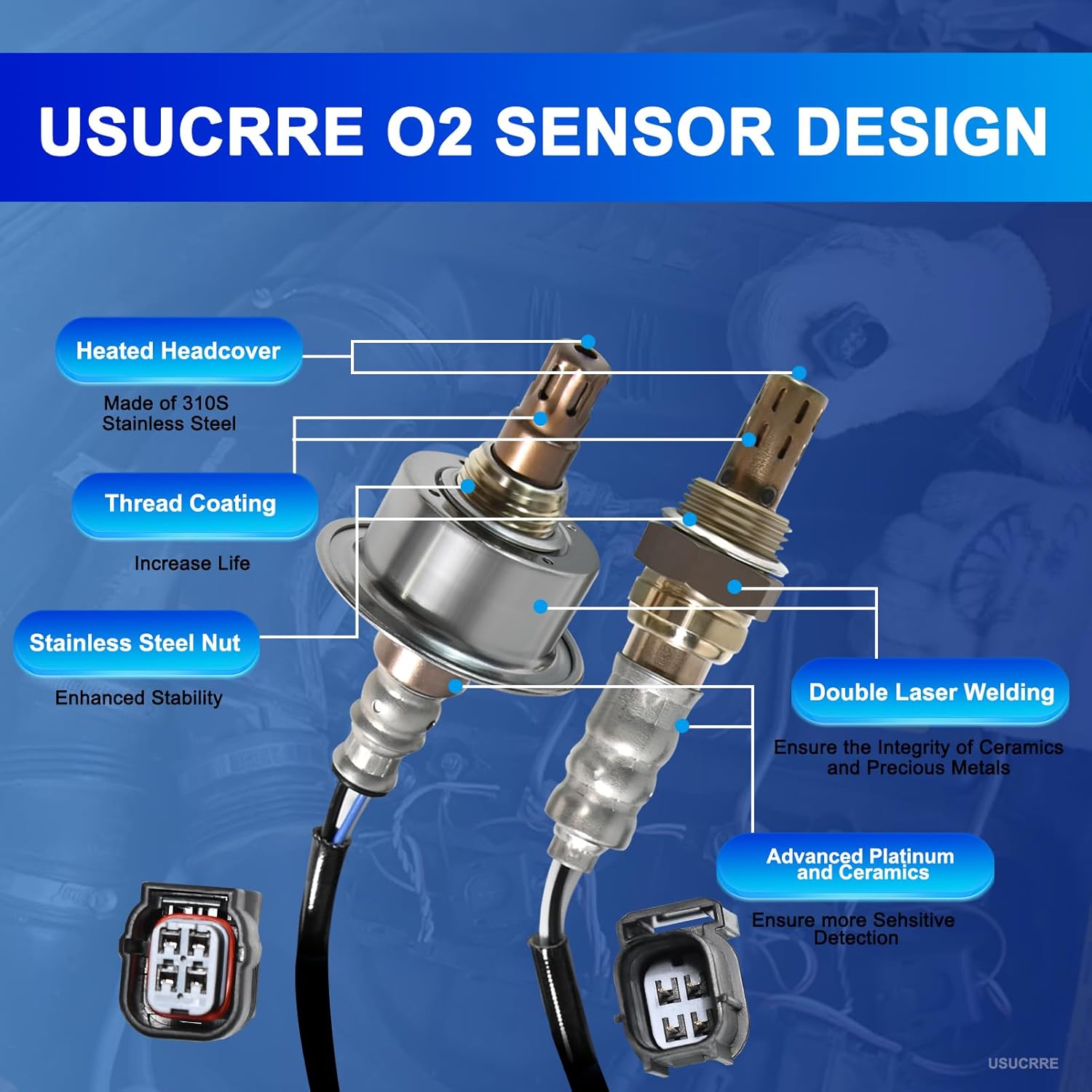 USUCRRE O2 SENSOR DESIGN

Heated Headcover

Made of 310S Stainless Steel

Thread Coating

Increase Life

Stainless Steel Nut

Enhanced Stability

Double Laser Welding

Ensure the Integrity of Ceramics and Precious Metals

Advanced Platinum and Ceramics

Ensure more Sehsitive Detection

USUCRRE