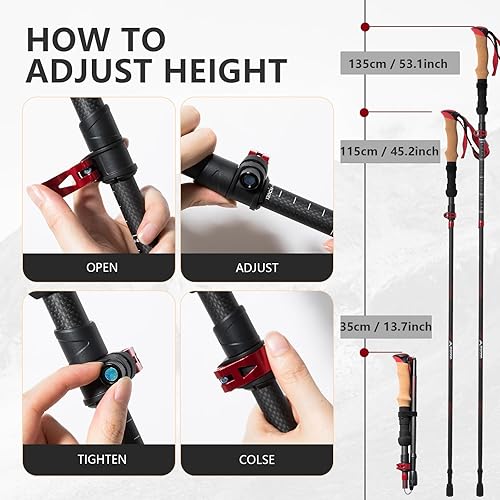 HOW TO ADJUST HEIGHT

OPEN

ADJUST

TIGHTEN

COLSE

135cm / 53.1inch

115cm / 45.2inch

35cm / 13.7inch