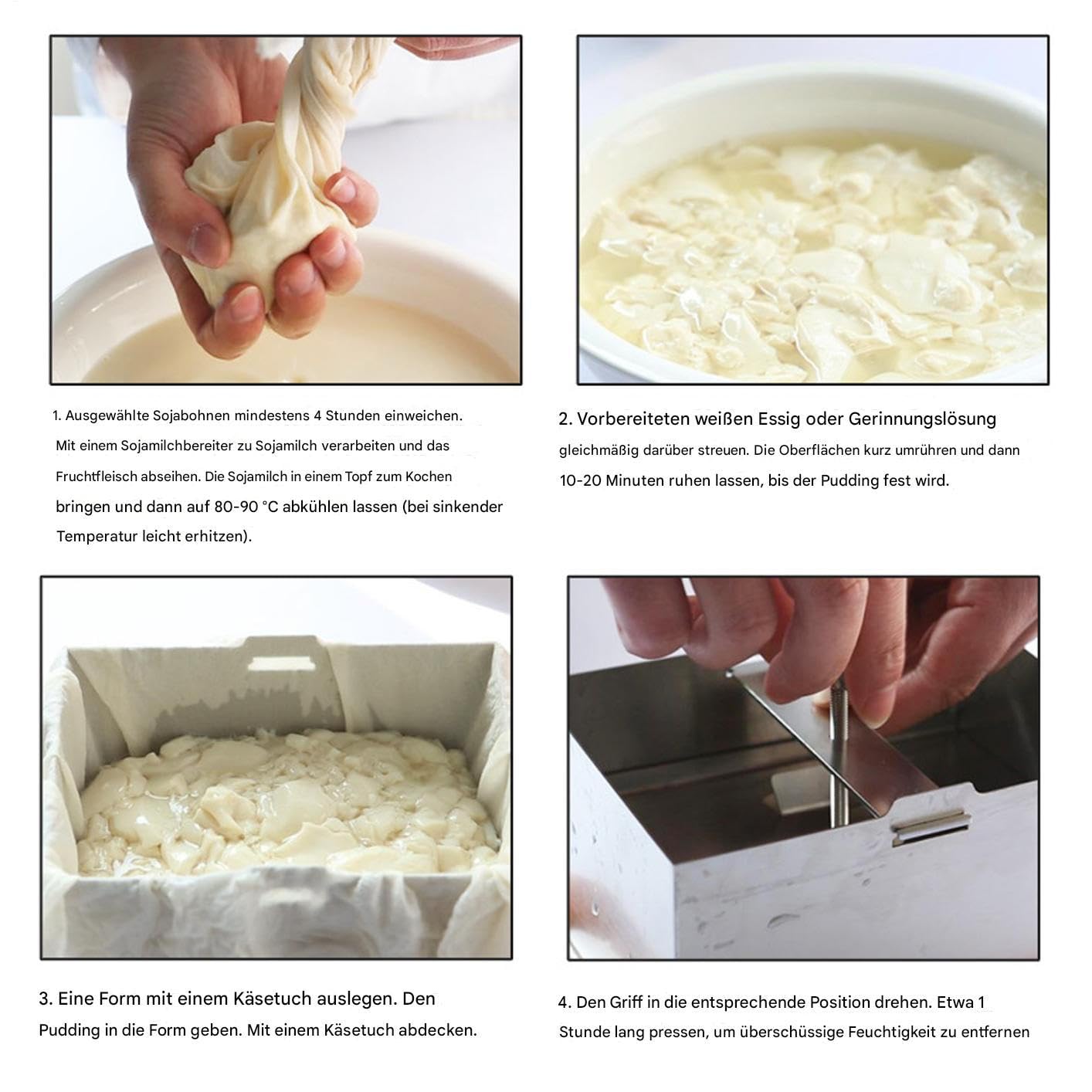 1. Ausgewählte Sojabohnen mindestens 4 Stunden einweichen. Mit einem Sojamilchbereiter zu Sojamilch verarbeiten und das Fruchtfleisch abseihen. Die Sojamilch in einem Topf zum Kochen bringen und dann auf 80-90 °C abkühlen lassen (bei sinkender Temperatur leicht erhitzen).

2. Vorbereiteten weißen Essig oder Gerinnungslösung gleichmäßig darüber streuen. Die Oberflächen kurz umrühren und dann 10-20 Minuten ruhen lassen, bis der Pudding fest wird.

3. Eine Form mit einem Käsetuch auslegen. Den Pudding in die Form geben. Mit einem Käsetuch abdecken.

4. Den Griff in die entsprechende Position drehen. Etwa 1 Stunde lang pressen, um überschüssige Feuchtigkeit zu entfernen