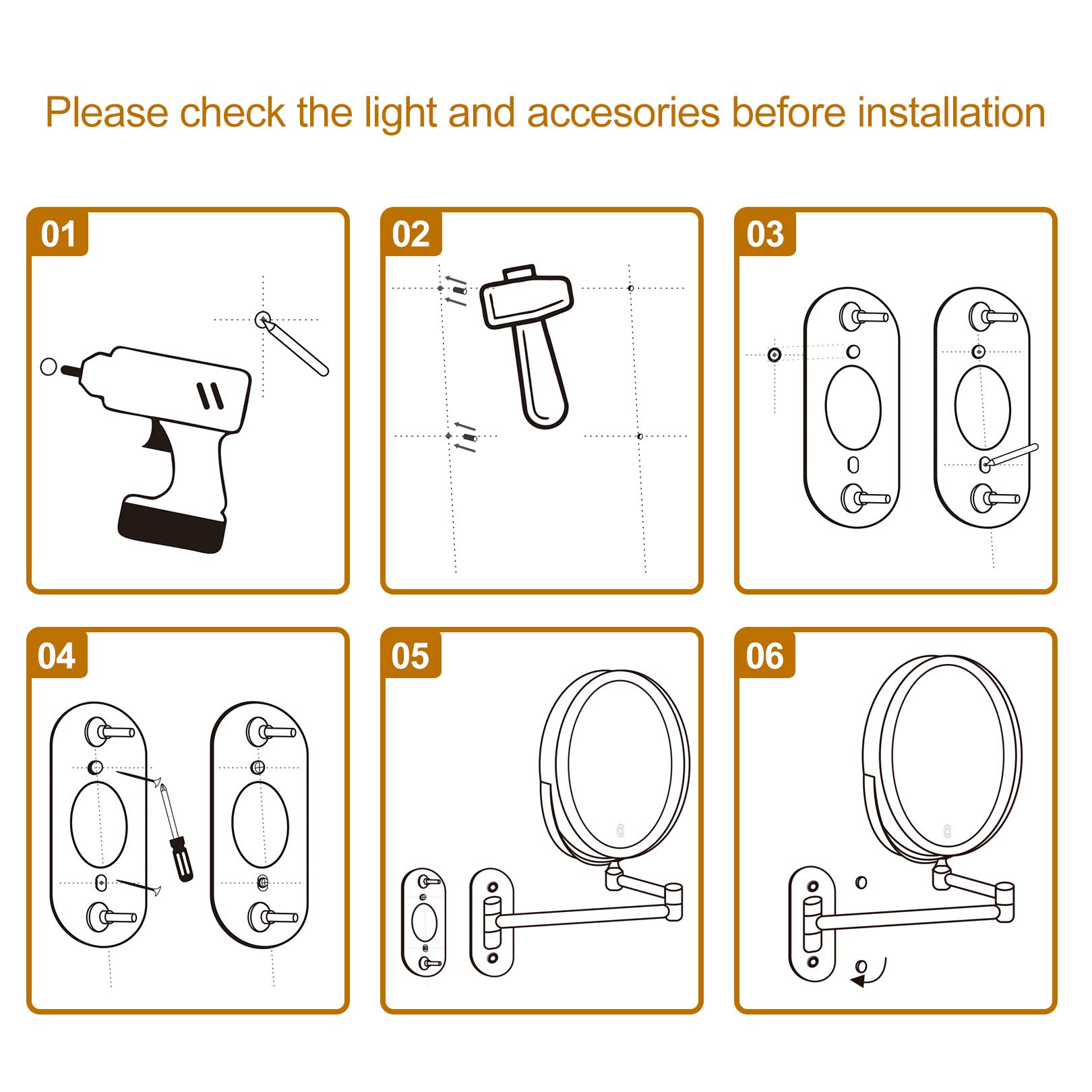 Please check the light and accesories before installation

01

02

03

04

05

06