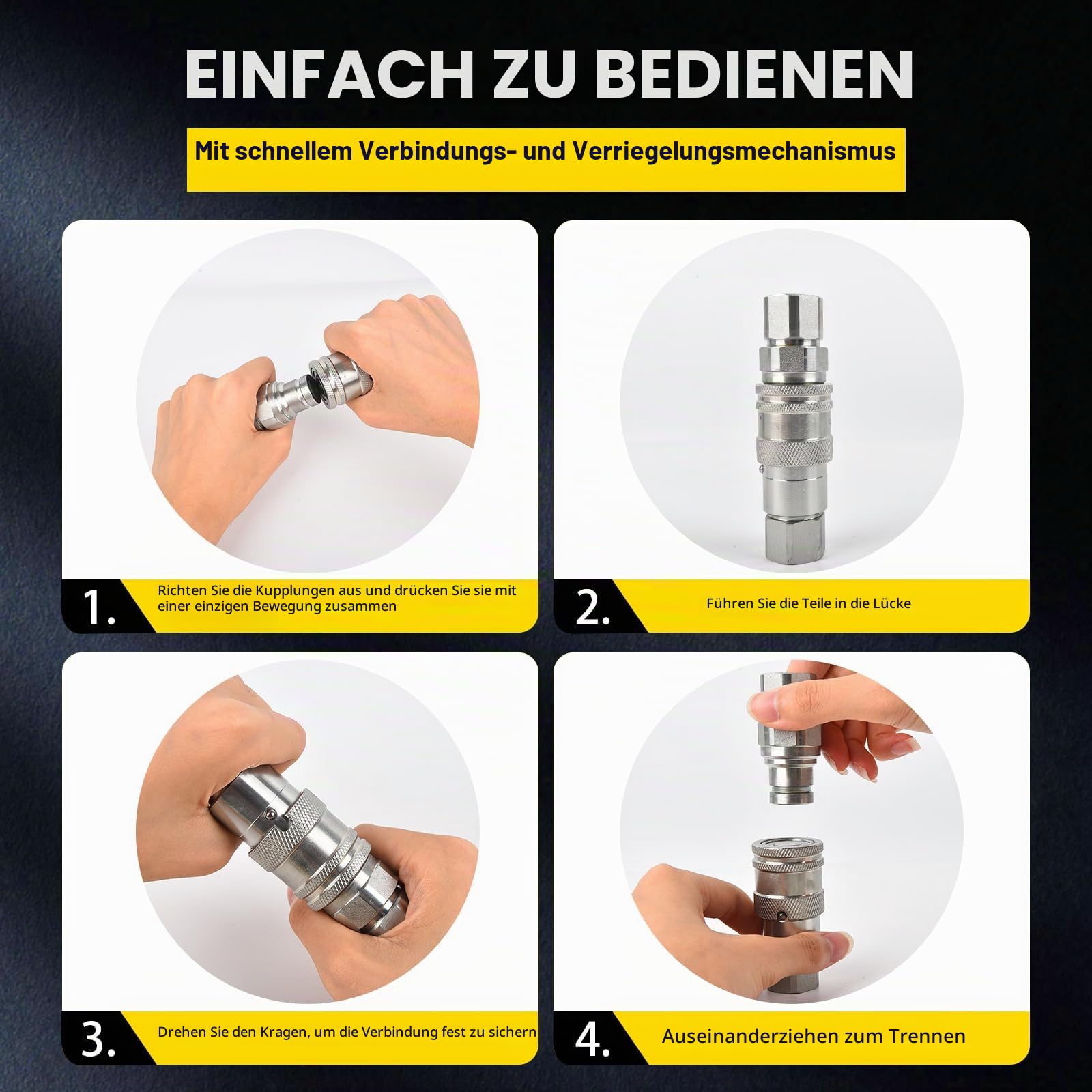 EINFACH ZU BEDIENEN

Mit schnellem Verbindungs- und Verriegelungsmechanismus

1. Richten Sie die Kupplungen aus und drücken Sie sie mit einer einzigen Bewegung zusammen

2. Führen Sie die Teile in die Lücke

3. Drehen Sie den Kragen, um die Verbindung fest zu sichern

4. Auseinanderziehen zum Trennen