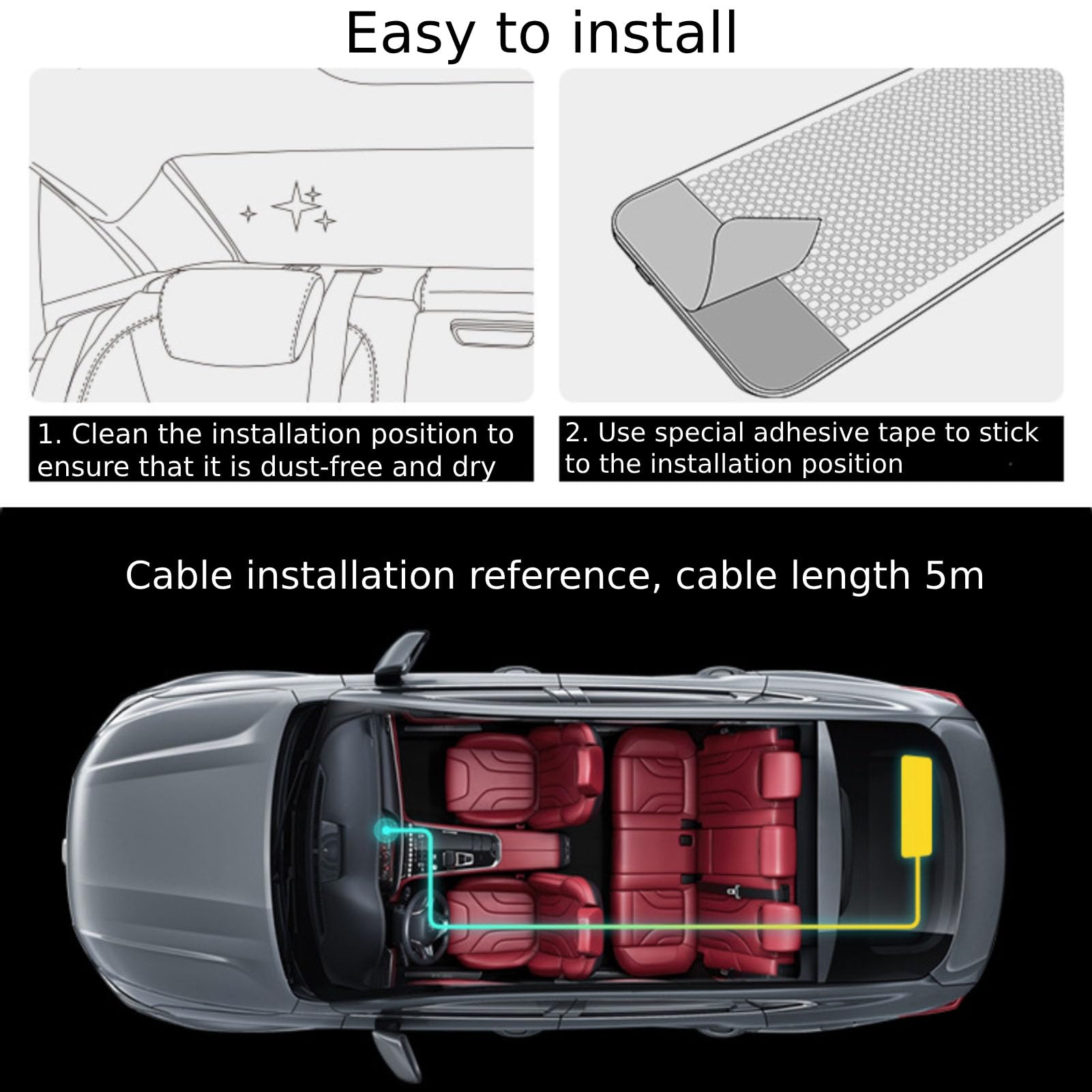 Easy to install

1. Clean the installation position to ensure that it is dust-free and dry

2. Use special adhesive tape to stick to the installation position

Cable installation reference, cable length 5m