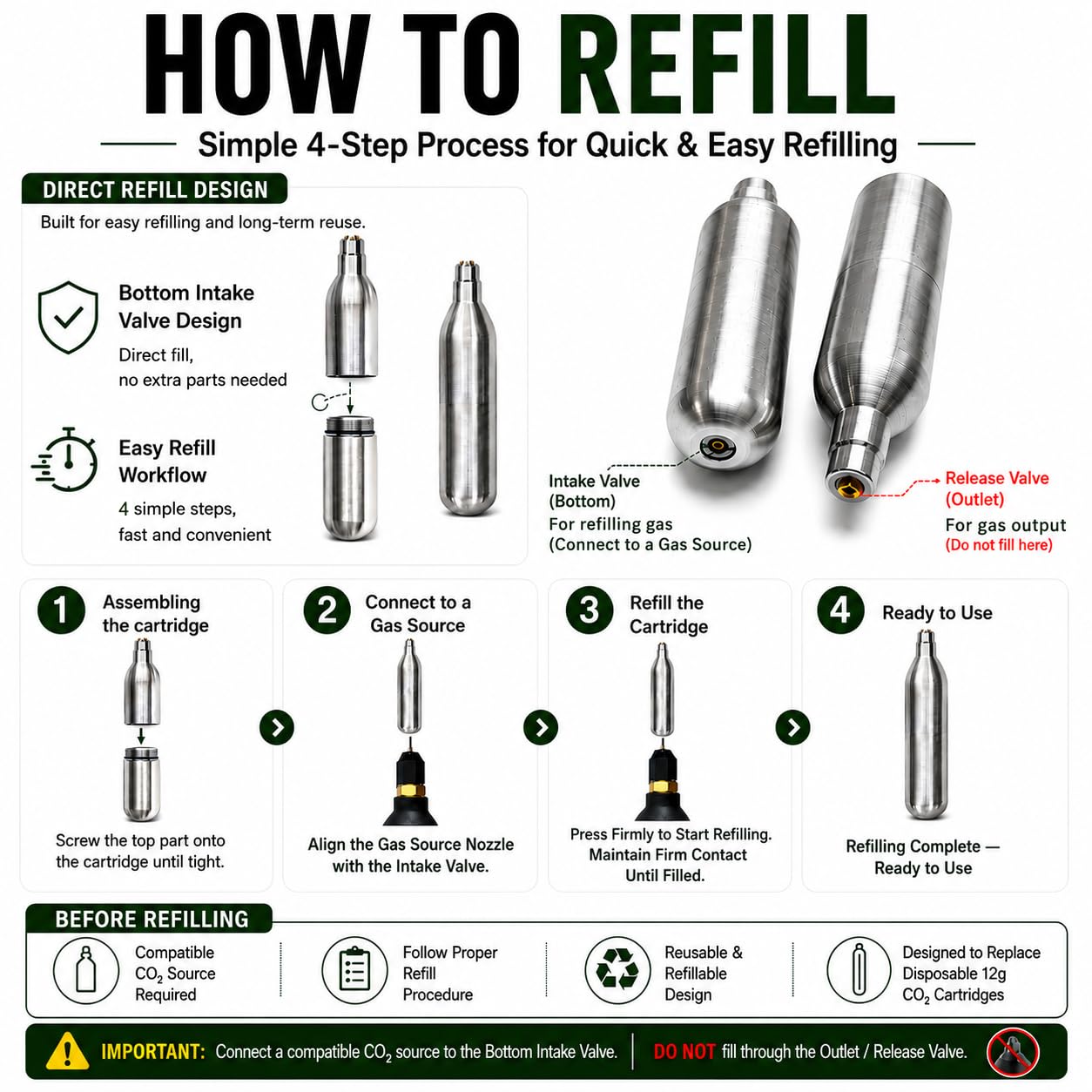 HOW TO REFILL

Simple 4-Step Process for Quick & Easy Refilling

DIRECT REFILL DESIGN

Built for easy refilling and long-term reuse.

Bottom Intake Valve Design

Direct fill, no extra parts needed

Easy Refill Workflow

4 simple steps, fast and convenient

Intake Valve (Bottom)
For refilling gas
(Connect to a Gas Source)

Release Valve (Outlet)
For gas output
(Do not fill here)

1 Assembling the cartridge

Screw the top part onto the cartridge until tight.

2 Connect to a Gas Source

Align the Gas Source Nozzle with the Intake Valve.

3 Refill the Cartridge

Press Firmly to Start Refilling. Maintain Firm Contact Until Filled.

4 Ready to Use

Refilling Complete — Ready to Use

BEFORE REFILLING

Compatible $CO_2$ Source Required

Follow Proper Refill Procedure

Reusable & Refillable Design

Designed to Replace Disposable 12g $CO_2$ Cartridges

IMPORTANT: Connect a compatible $CO_2$ source to the Bottom Intake Valve. DO NOT fill through the Outlet / Release Valve.