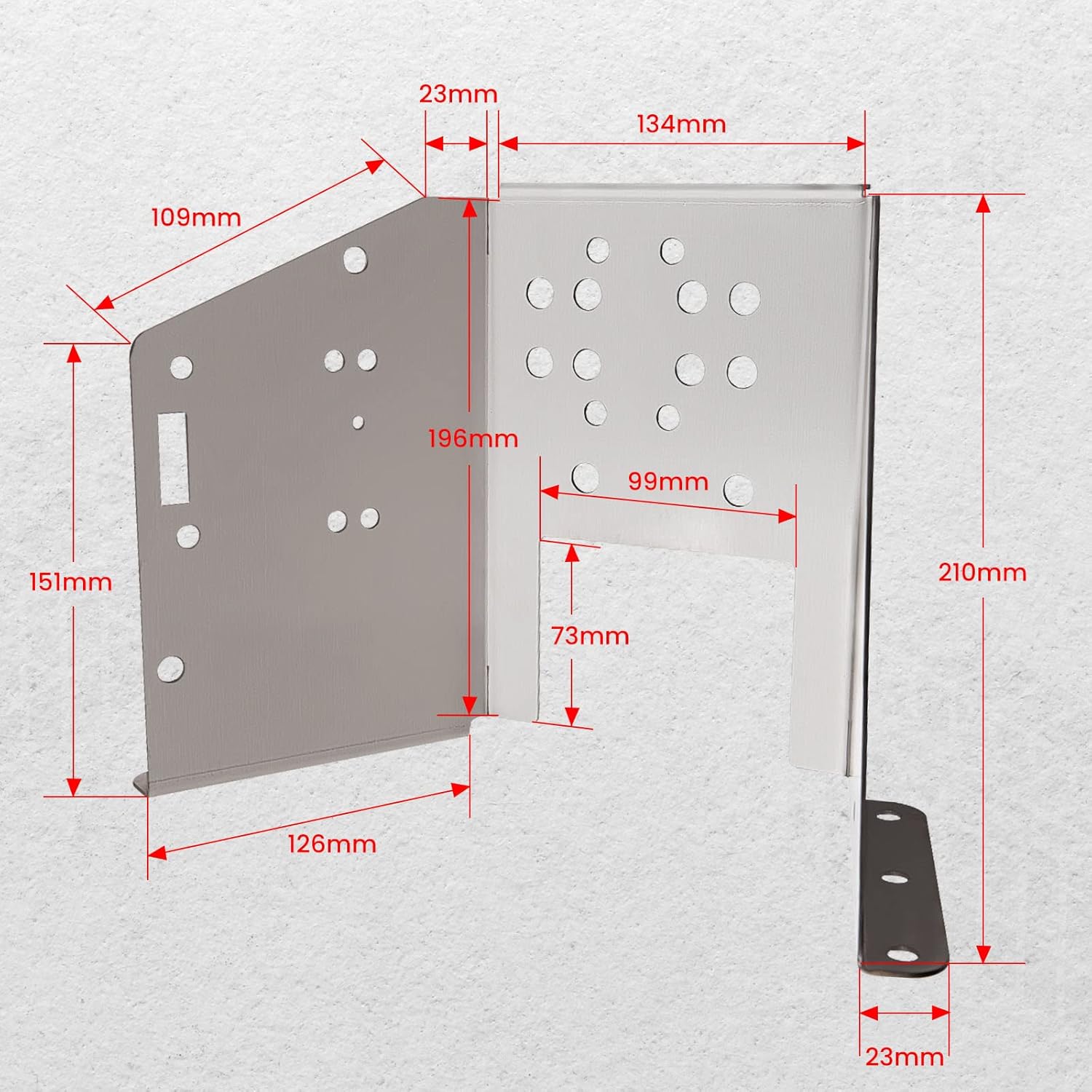 23mm
134mm
109mm
196mm
99mm
151mm
73mm
210mm
126mm
23mm