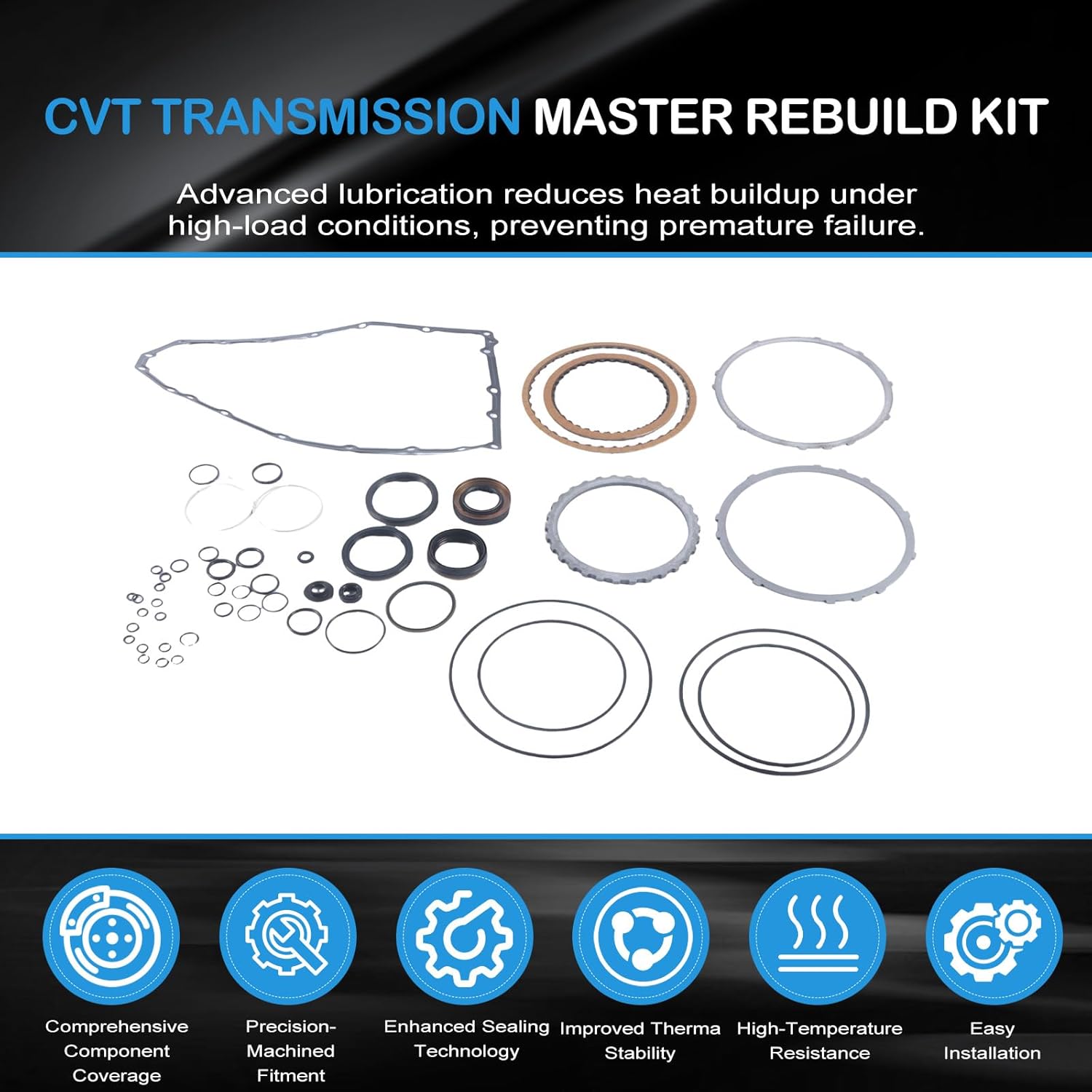 CVT TRANSMISSION MASTER REBUILD KIT

Advanced lubrication reduces heat buildup under high-load conditions, preventing premature failure.

Comprehensive Component Coverage

Precision-Machined Fitment

Enhanced Sealing Technology

Improved Therma Stability

High-Temperature Resistance

Easy Installation