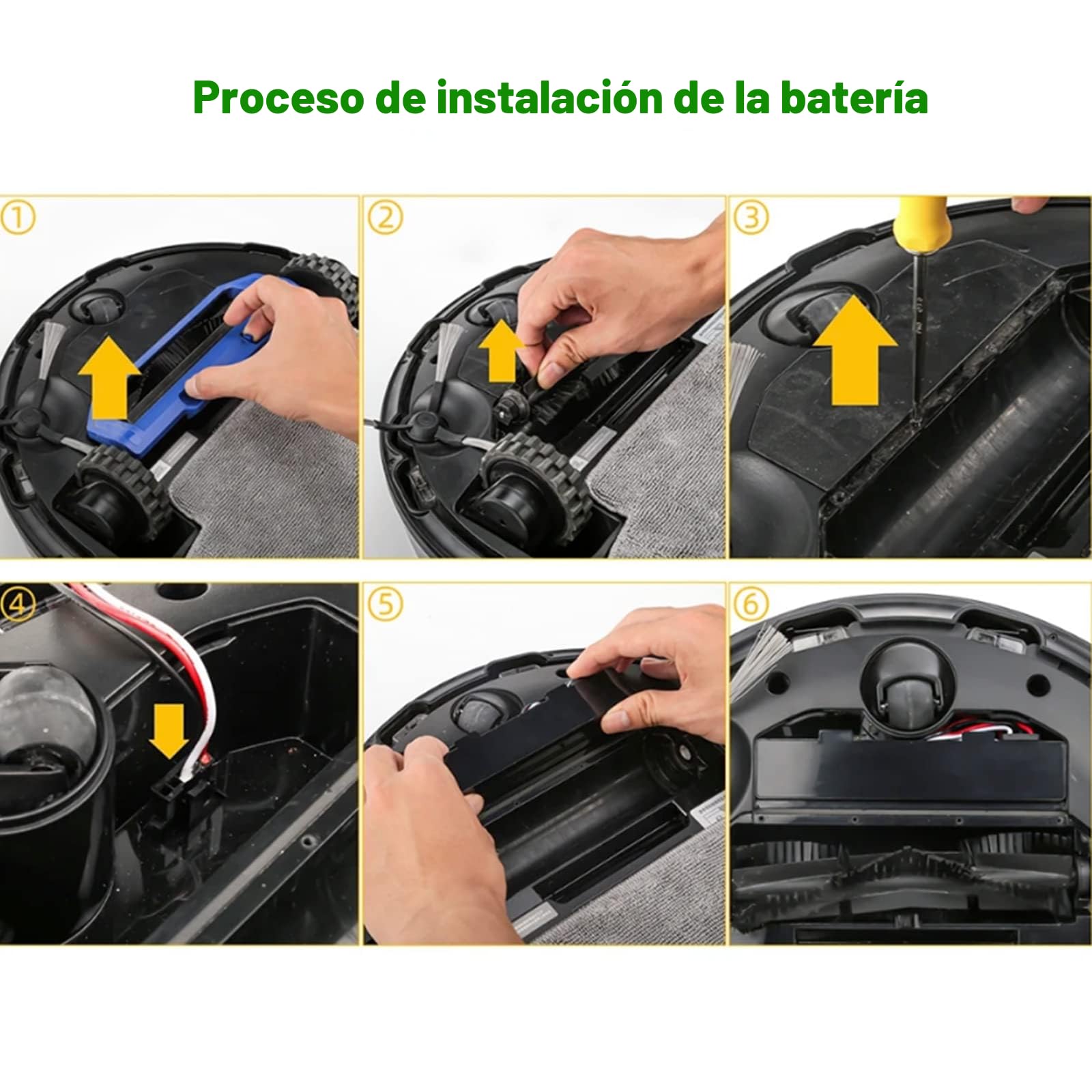 Proceso de instalación de la batería

①

②

③

④

⑤

⑥