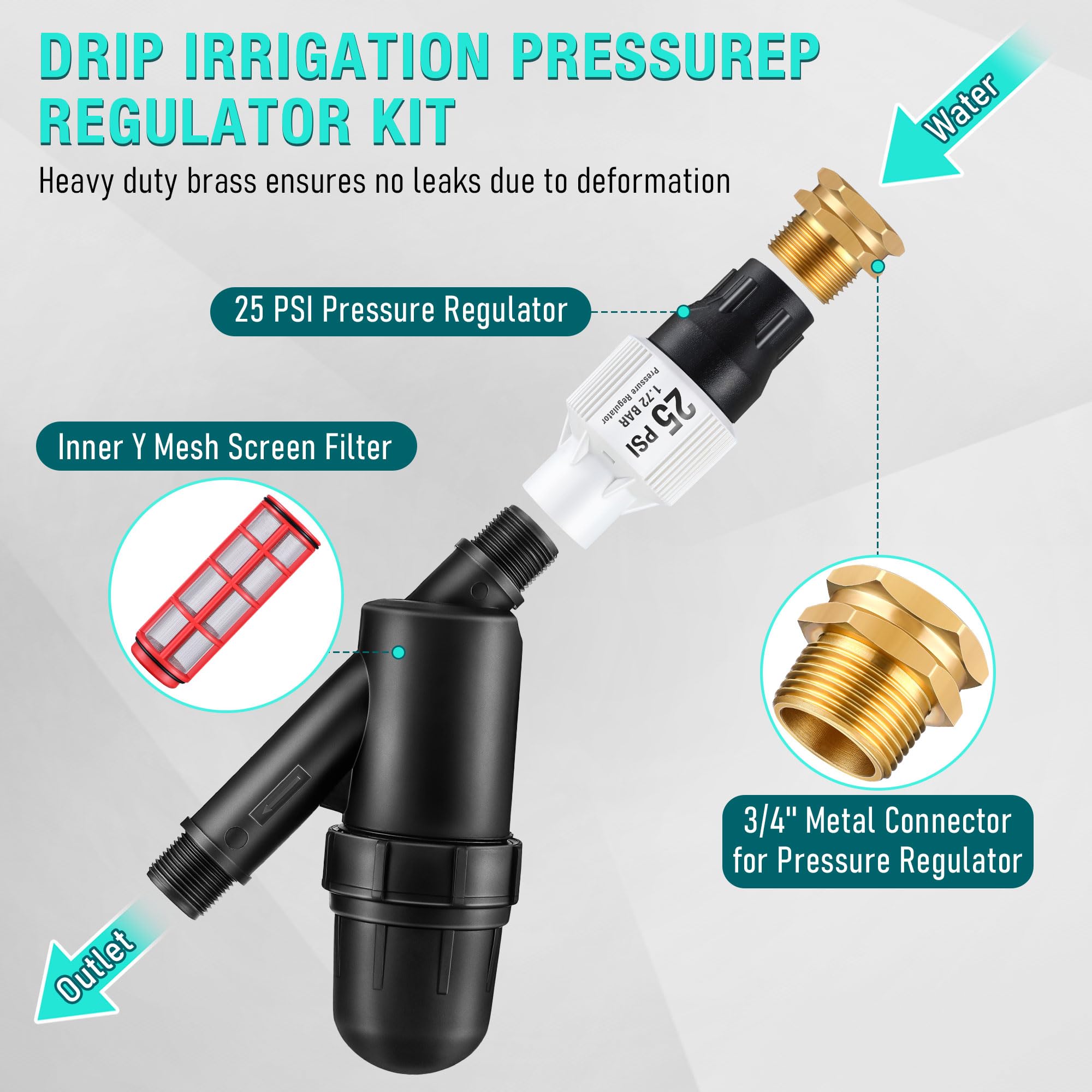 DRIP IRRIGATION PRESSUREP REGULATOR KIT

Heavy duty brass ensures no leaks due to deformation

Water

25 PSI Pressure Regulator

25 PSI
1.72 BAR
Pressure Regulator

Inner Y Mesh Screen Filter

3/4" Metal Connector for Pressure Regulator

Outlet