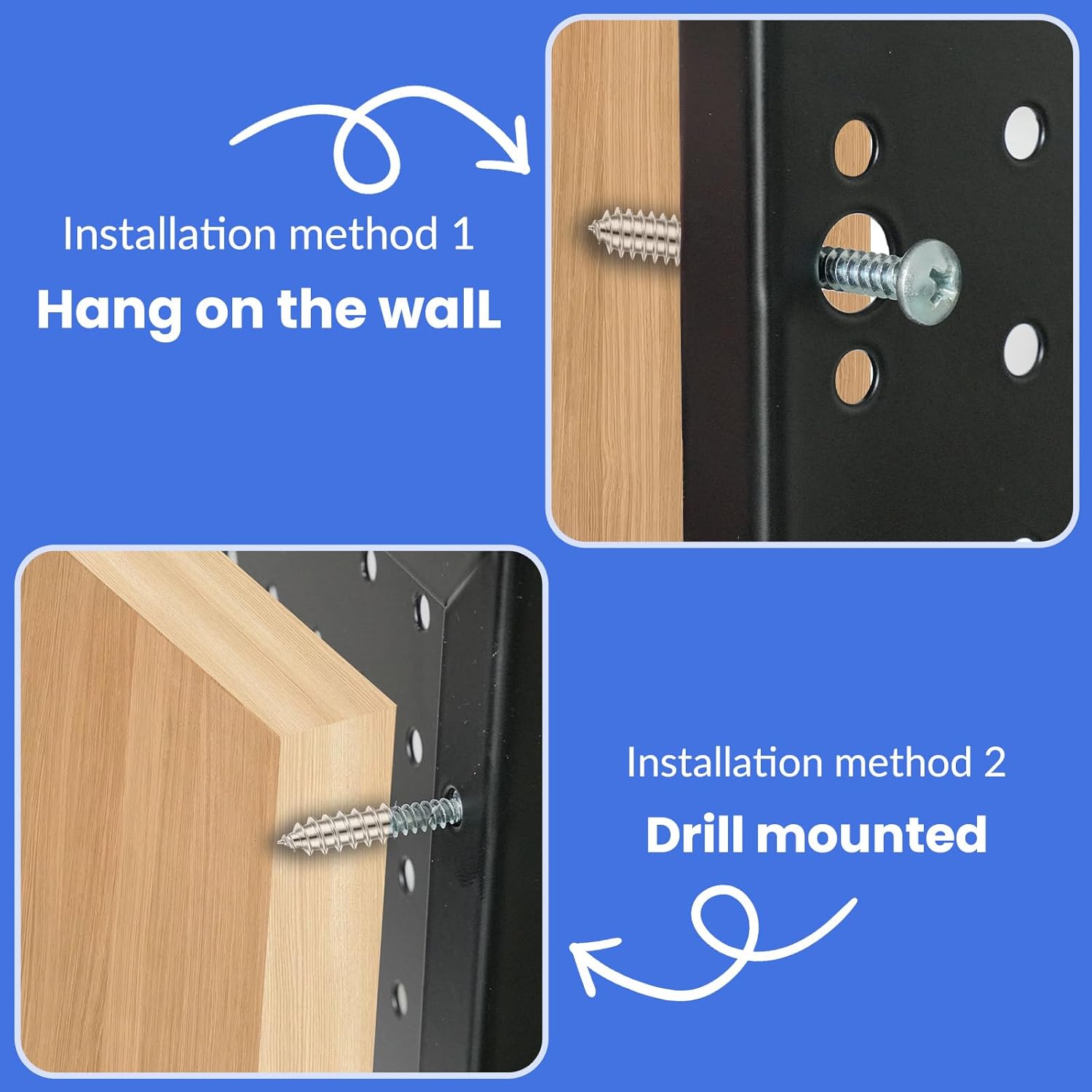 Installation method 1
Hang on the walL

Installation method 2
Drill mounted