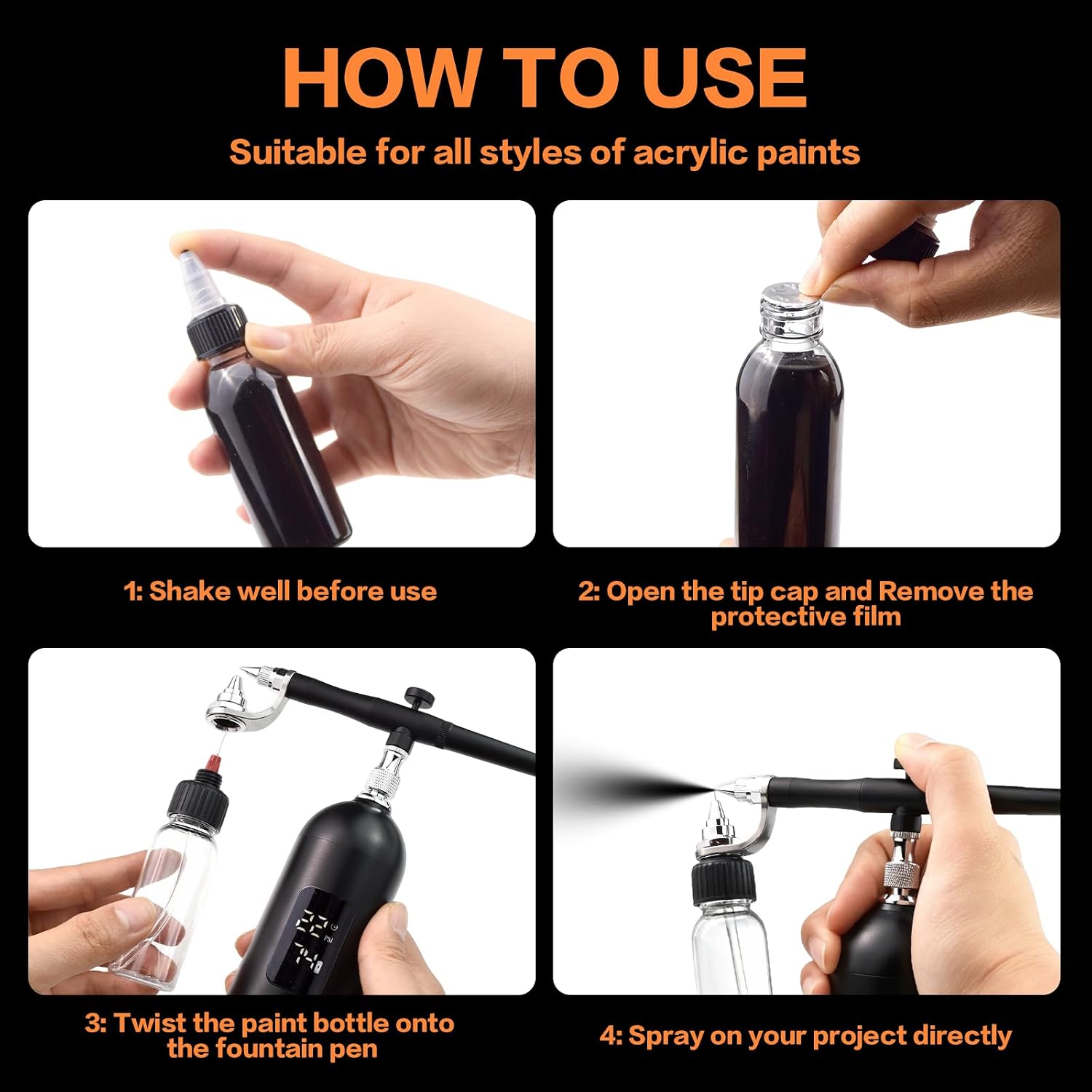 HOW TO USE

Suitable for all styles of acrylic paints

1: Shake well before use

2: Open the tip cap and Remove the protective film

22 PSI

24

3: Twist the paint bottle onto the fountain pen

4: Spray on your project directly