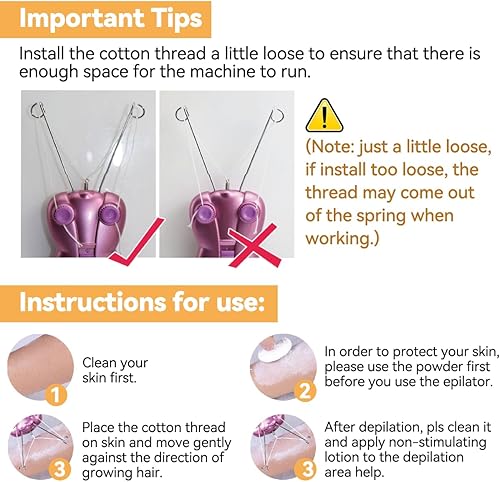 Important Tips

Install the cotton thread a little loose to ensure that there is enough space for the machine to run.

(Note: just a little loose, if install too loose, the thread may come out of the spring when working.)

Instructions for use:

1 Clean your skin first.

2 In order to protect your skin, please use the powder first before you use the epilator.

3 Place the cotton thread on skin and move gently against the direction of growing hair.

3 After depilation, pls clean it and apply non-stimulating lotion to the depilation area help.