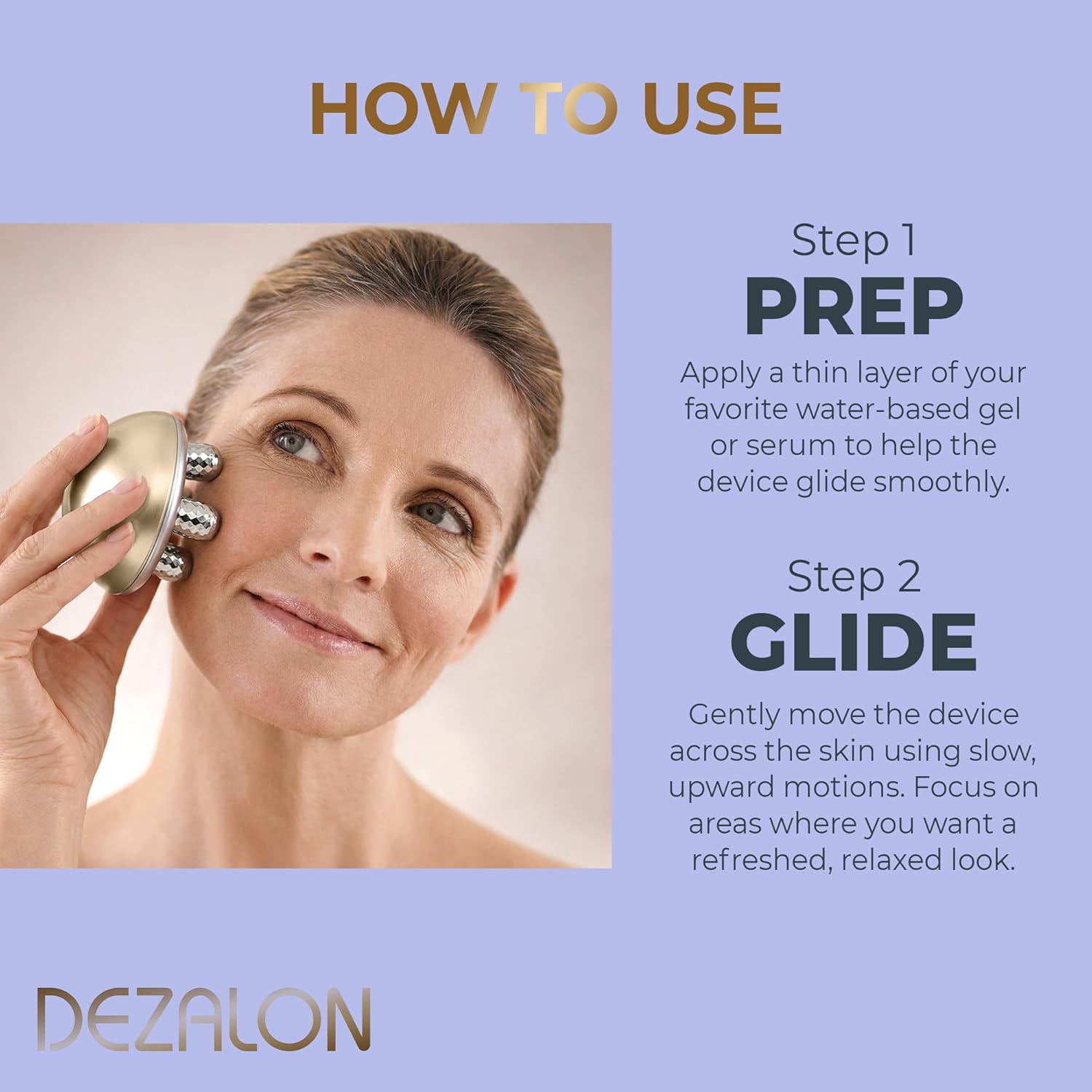 HOW TO USE

Step 1
PREP
Apply a thin layer of your favorite water-based gel or serum to help the device glide smoothly.

Step 2
GLIDE
Gently move the device across the skin using slow, upward motions. Focus on areas where you want a refreshed, relaxed look.

DEZALON