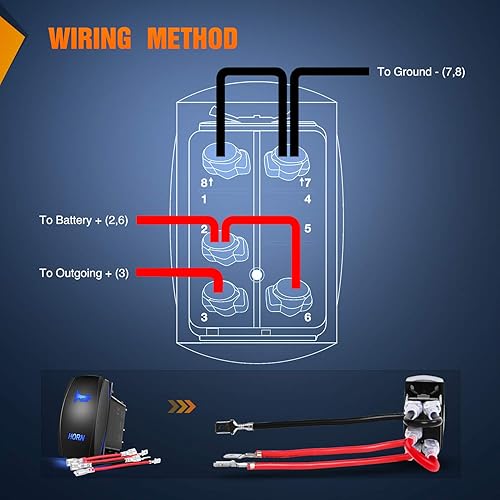 WIRING METHOD

To Ground - (7,8)

8↑
↑7
1
4
To Battery + (2,6)
2
5
To Outgoing + (3)
3
6

HORN