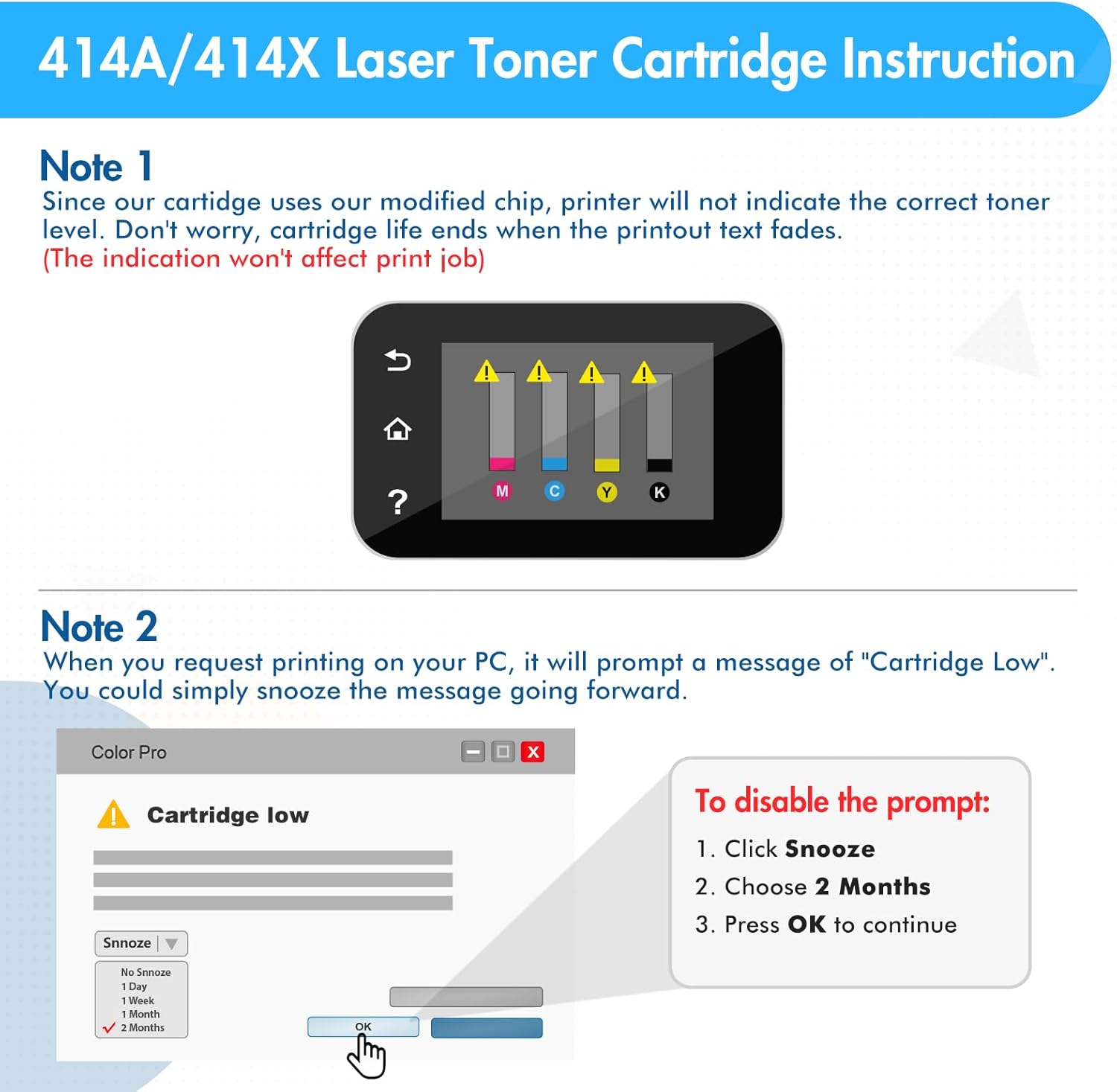 414A/414X Laser Toner Cartridge Instruction

Note 1
Since our cartidge uses our modified chip, printer will not indicate the correct toner level. Don't worry, cartridge life ends when the printout text fades.
(The indication won't affect print job)

?
M C Y K

Note 2
When you request printing on your PC, it will prompt a message of "Cartridge Low". You could simply snooze the message going forward.

Color Pro
X
Cartridge low
Snnoze
No Snnoze
1 Day
1 Week
1 Month
2 Months
OK

To disable the prompt:
1. Click Snooze
2. Choose 2 Months
3. Press OK to continue