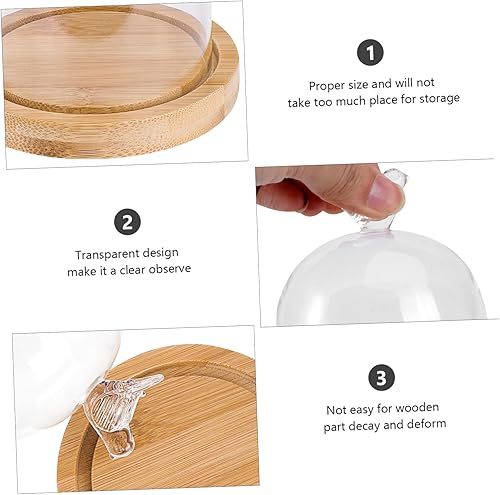 1

Proper size and will not take too much place for storage

2

Transparent design make it a clear observe

3

Not easy for wooden part decay and deform