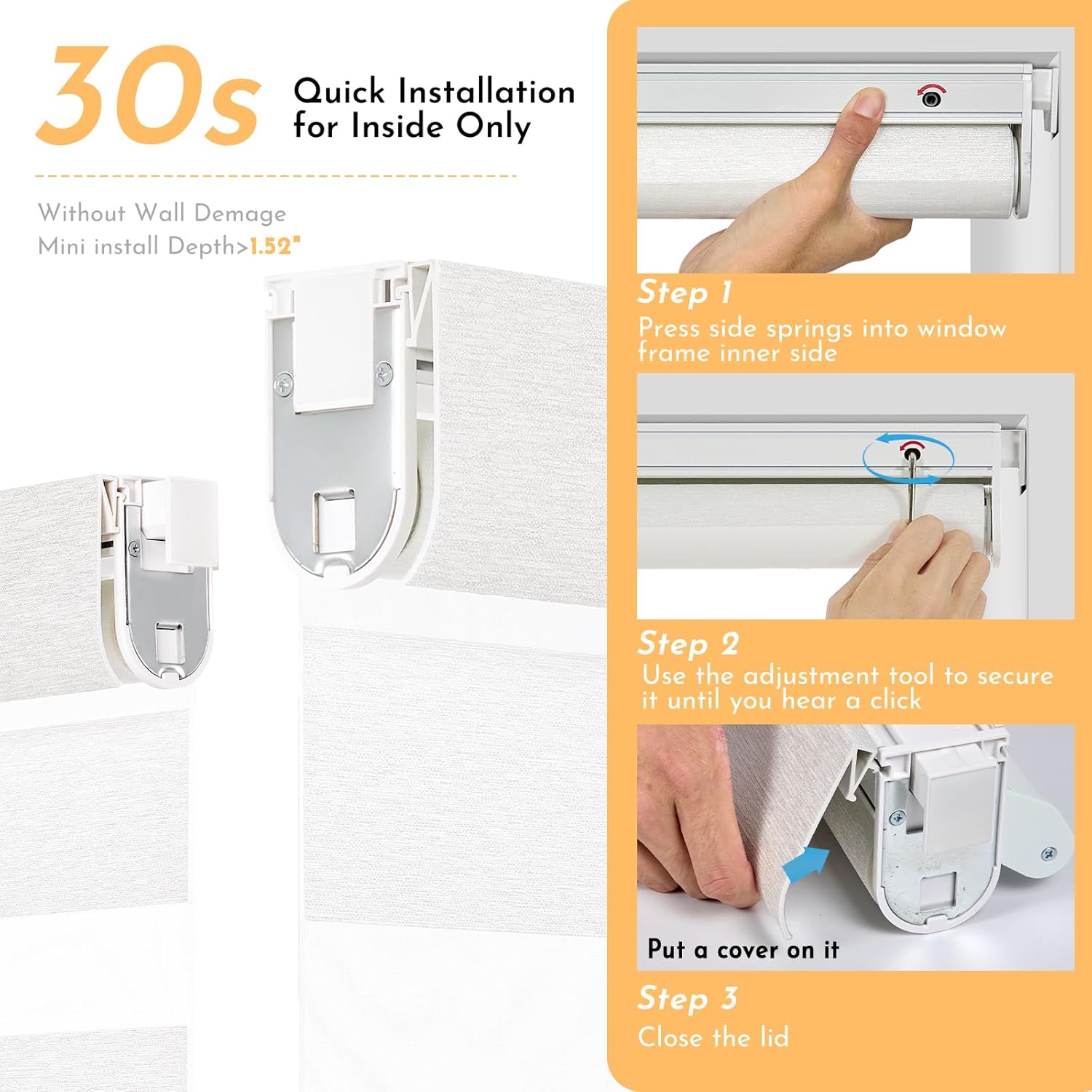 30s Quick Installation for Inside Only

Without Wall Demage
Mini install Depth>1.52"

Step 1
Press side springs into window frame inner side

Step 2
Use the adjustment tool to secure it until you hear a click

Put a cover on it

Step 3
Close the lid