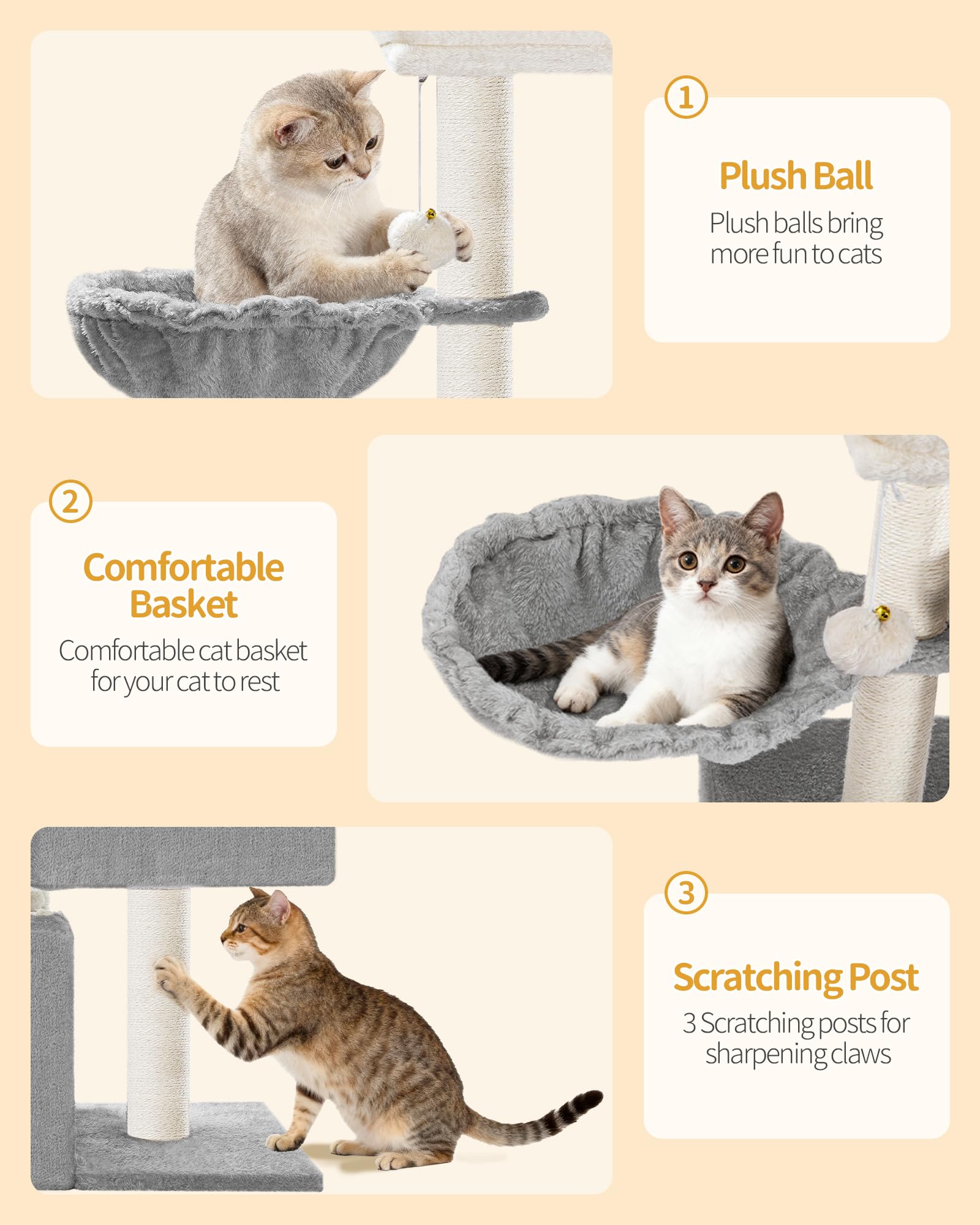 1

Plush Ball

Plush balls bring more fun to cats

2

Comfortable Basket

Comfortable cat basket for your cat to rest

3

Scratching Post

3 Scratching posts for sharpening claws