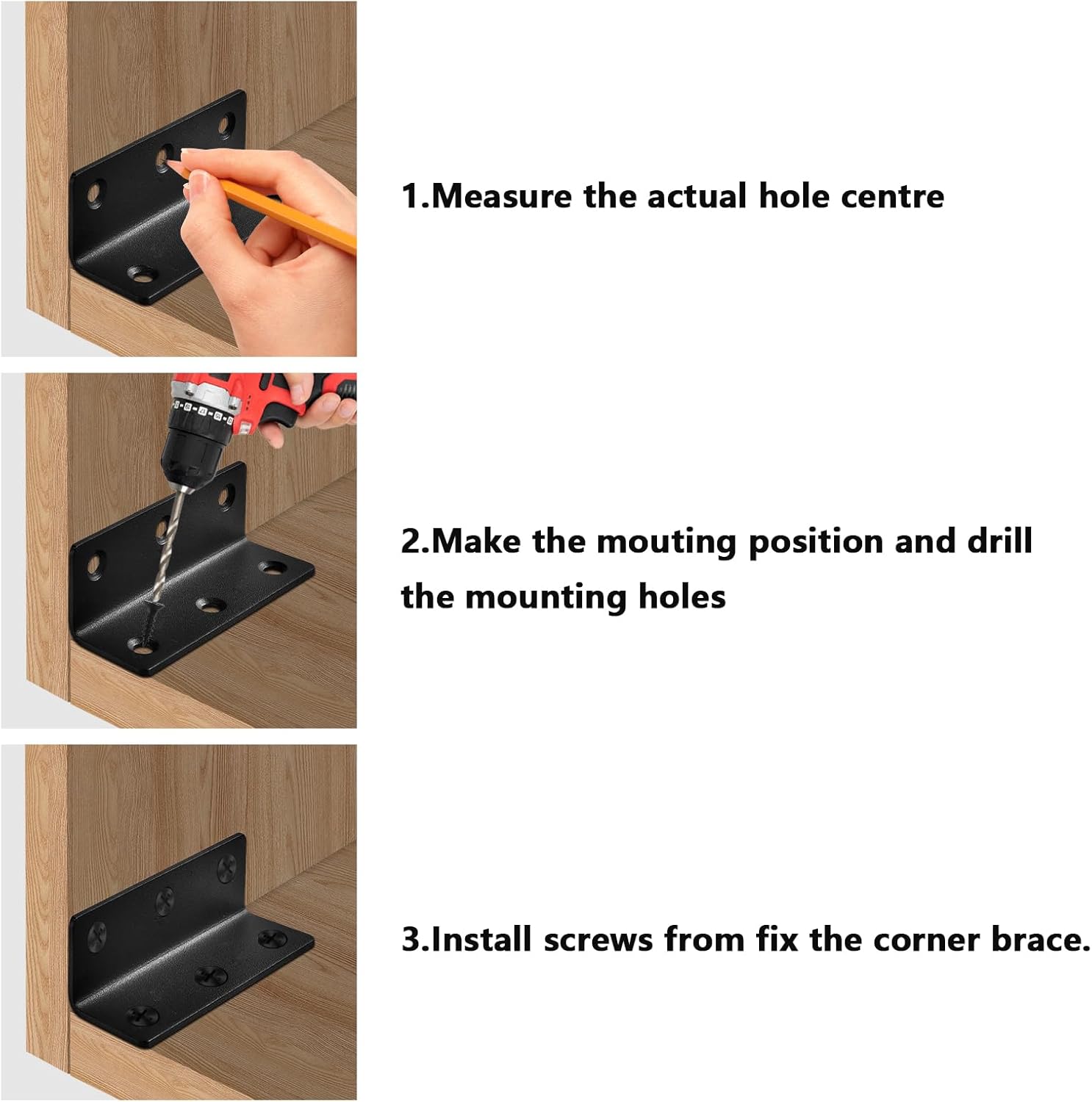 1.Measure the actual hole centre

2.Make the mouting position and drill the mounting holes

3.Install screws from fix the corner brace.