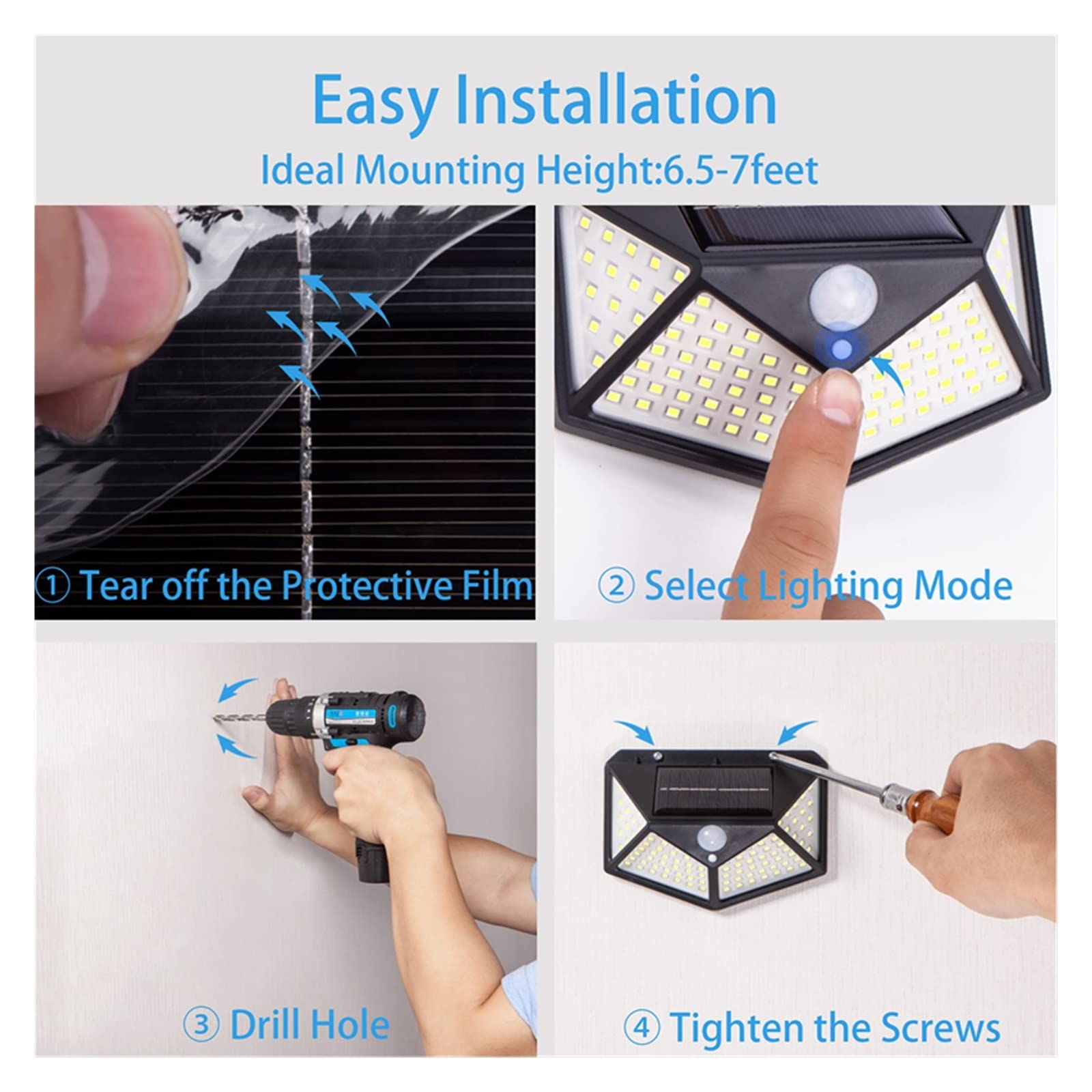 Easy Installation

Ideal Mounting Height:6.5-7feet

① Tear off the Protective Film

② Select Lighting Mode

③ Drill Hole

④ Tighten the Screws