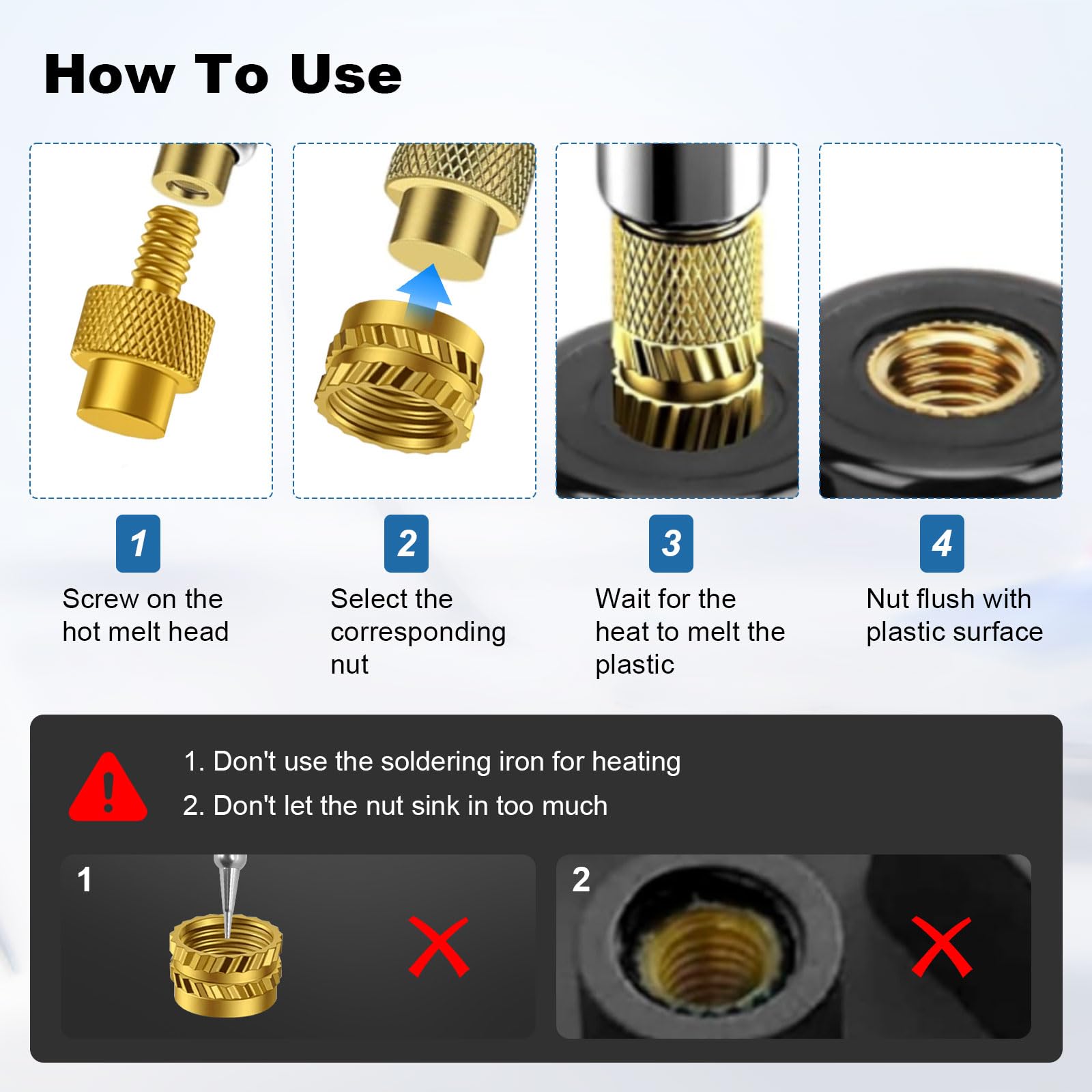 How To Use

1
Screw on the hot melt head

2
Select the corresponding nut

3
Wait for the heat to melt the plastic

4
Nut flush with plastic surface

1. Don't use the soldering iron for heating
2. Don't let the nut sink in too much

1

2