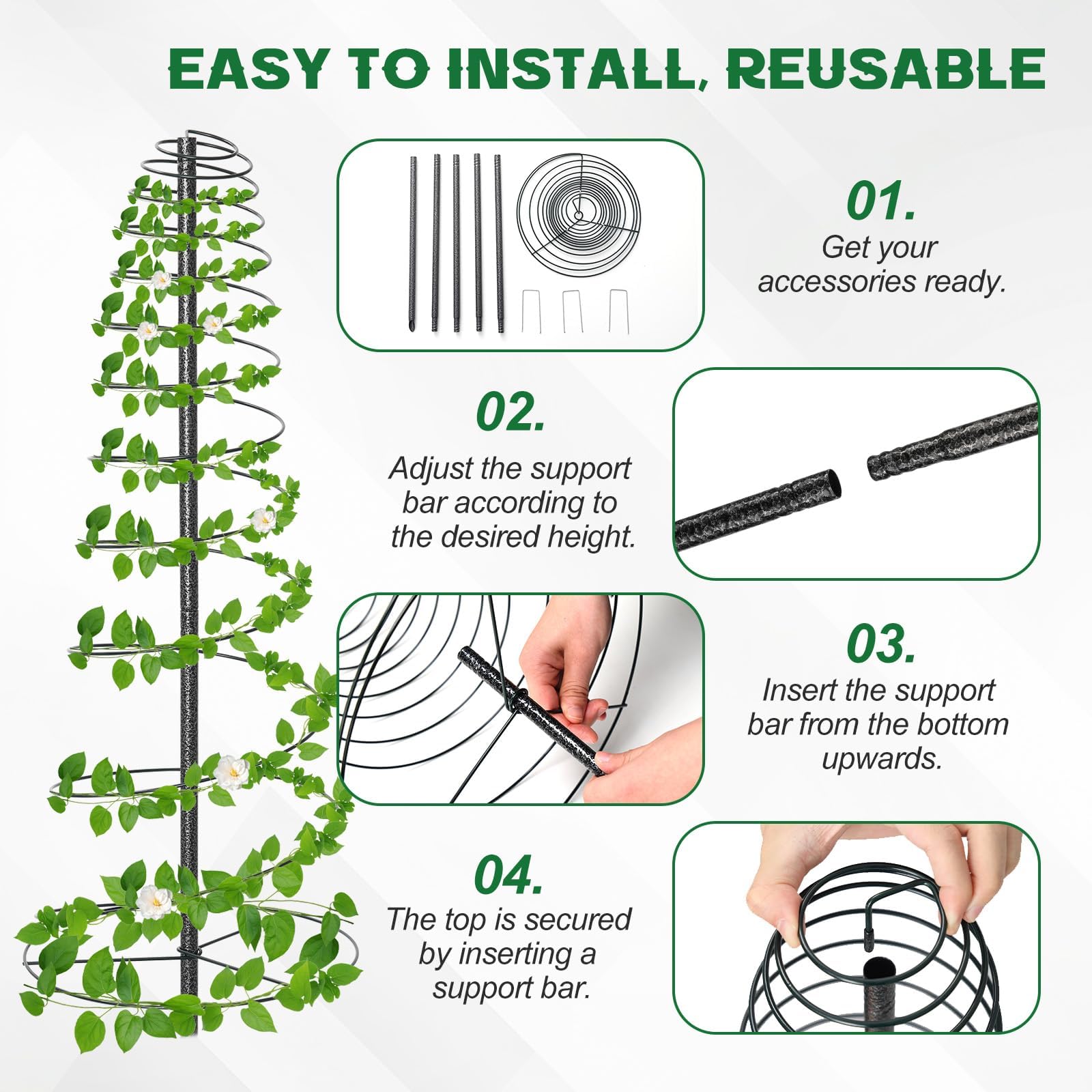 EASY TO INSTALL, REUSABLE

01.
Get your accessories ready.

02.
Adjust the support bar according to the desired height.

03.
Insert the support bar from the bottom upwards.

04.
The top is secured by inserting a support bar.