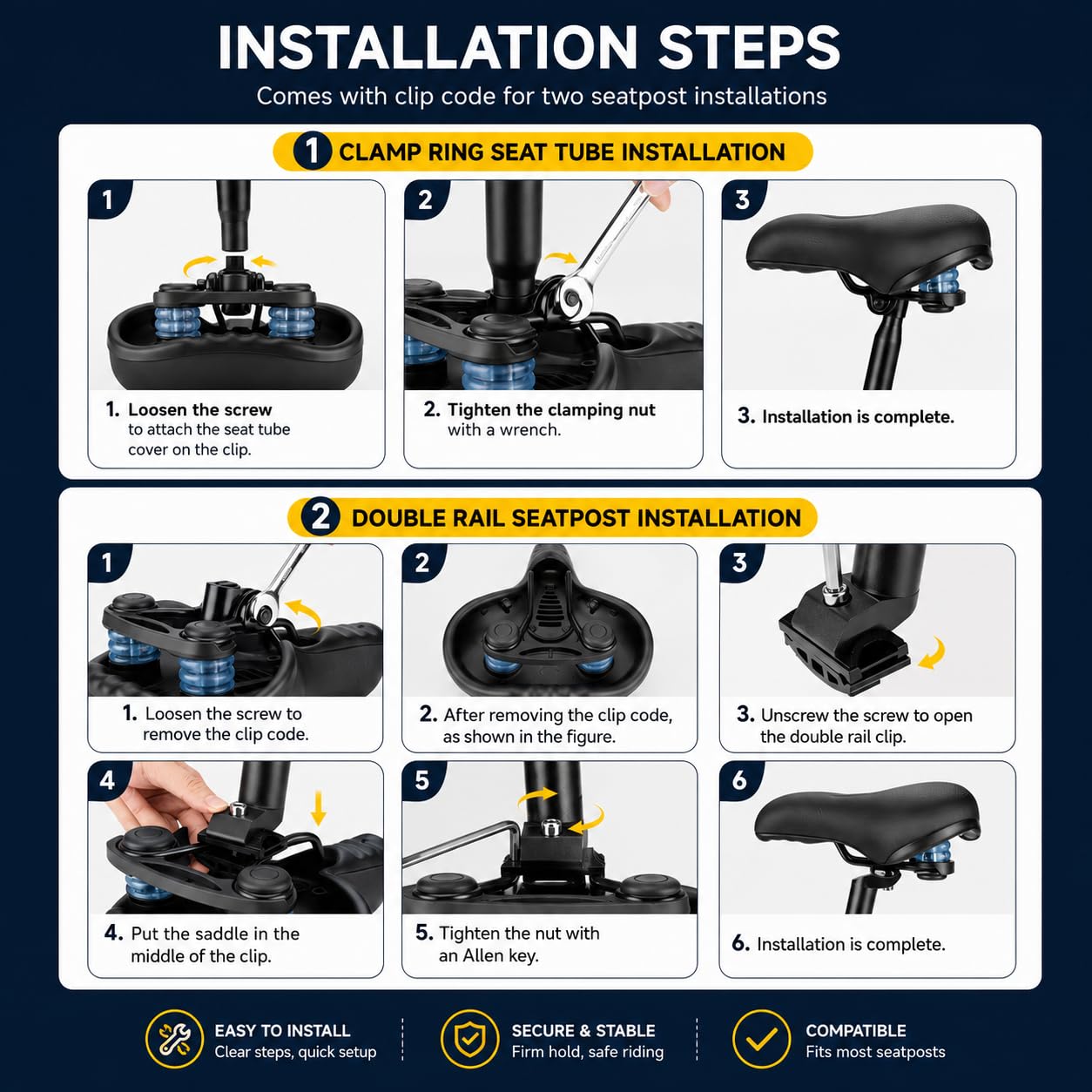 INSTALLATION STEPS
Comes with clip code for two seatpost installations

1 CLAMP RING SEAT TUBE INSTALLATION

1
1. Loosen the screw to attach the seat tube cover on the clip.

2
2. Tighten the clamping nut with a wrench.

3
3. Installation is complete.

2 DOUBLE RAIL SEATPOST INSTALLATION

1
1. Loosen the screw to remove the clip code.

2
2. After removing the clip code, as shown in the figure.

3
3. Unscrew the screw to open the double rail clip.

4
4. Put the saddle in the middle of the clip.

5
5. Tighten the nut with an Allen key.

6
6. Installation is complete.

EASY TO INSTALL
Clear steps, quick setup

SECURE & STABLE
Firm hold, safe riding

COMPATIBLE
Fits most seatposts