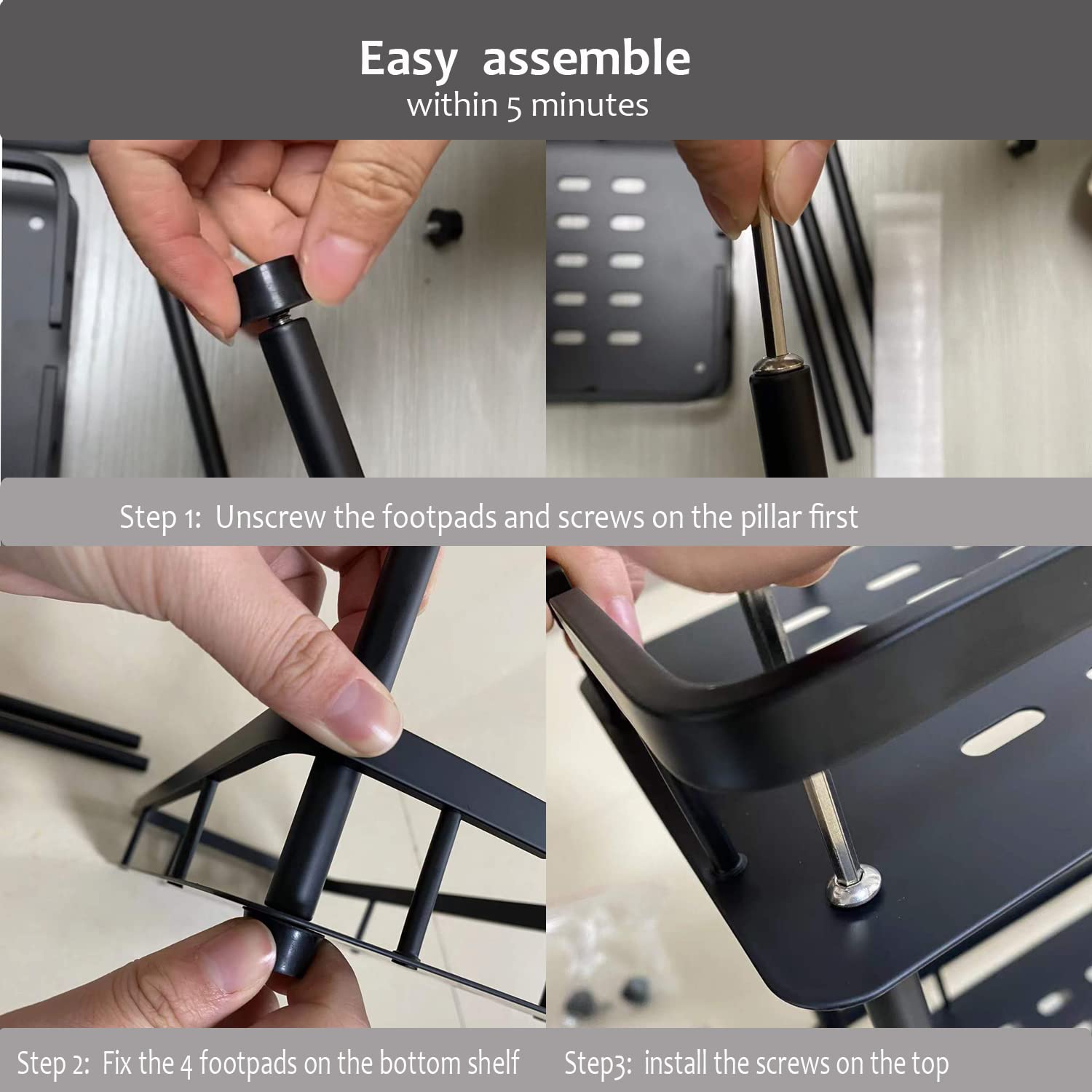 Easy assemble
within 5 minutes

Step 1: Unscrew the footpads and screws on the pillar first

Step 2: Fix the 4 footpads on the bottom shelf

Step3: install the screws on the top