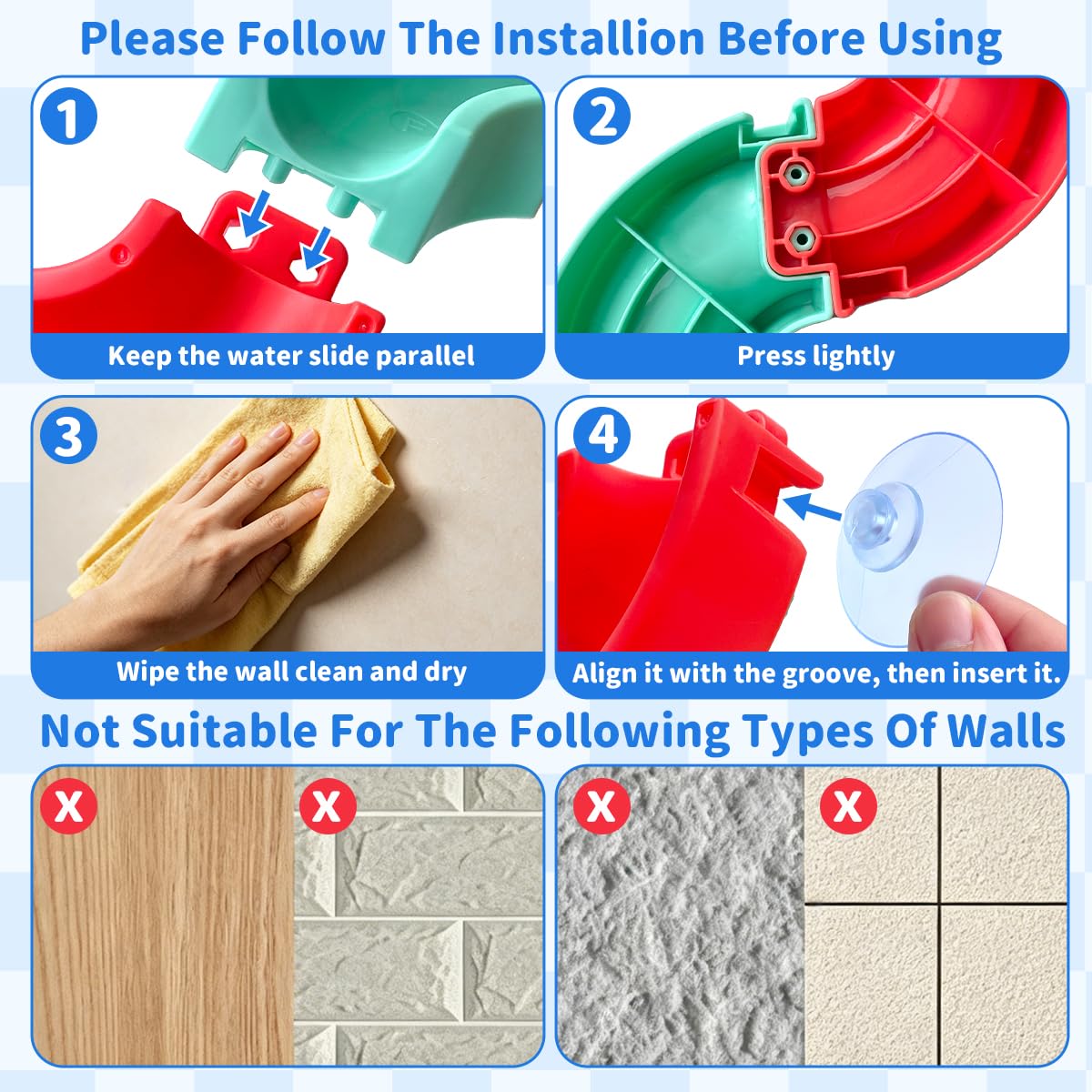 Please Follow The Installion Before Using

1

Keep the water slide parallel

2

Press lightly

3

Wipe the wall clean and dry

4

Align it with the groove, then insert it.

Not Suitable For The Following Types Of Walls

X

X

X

X