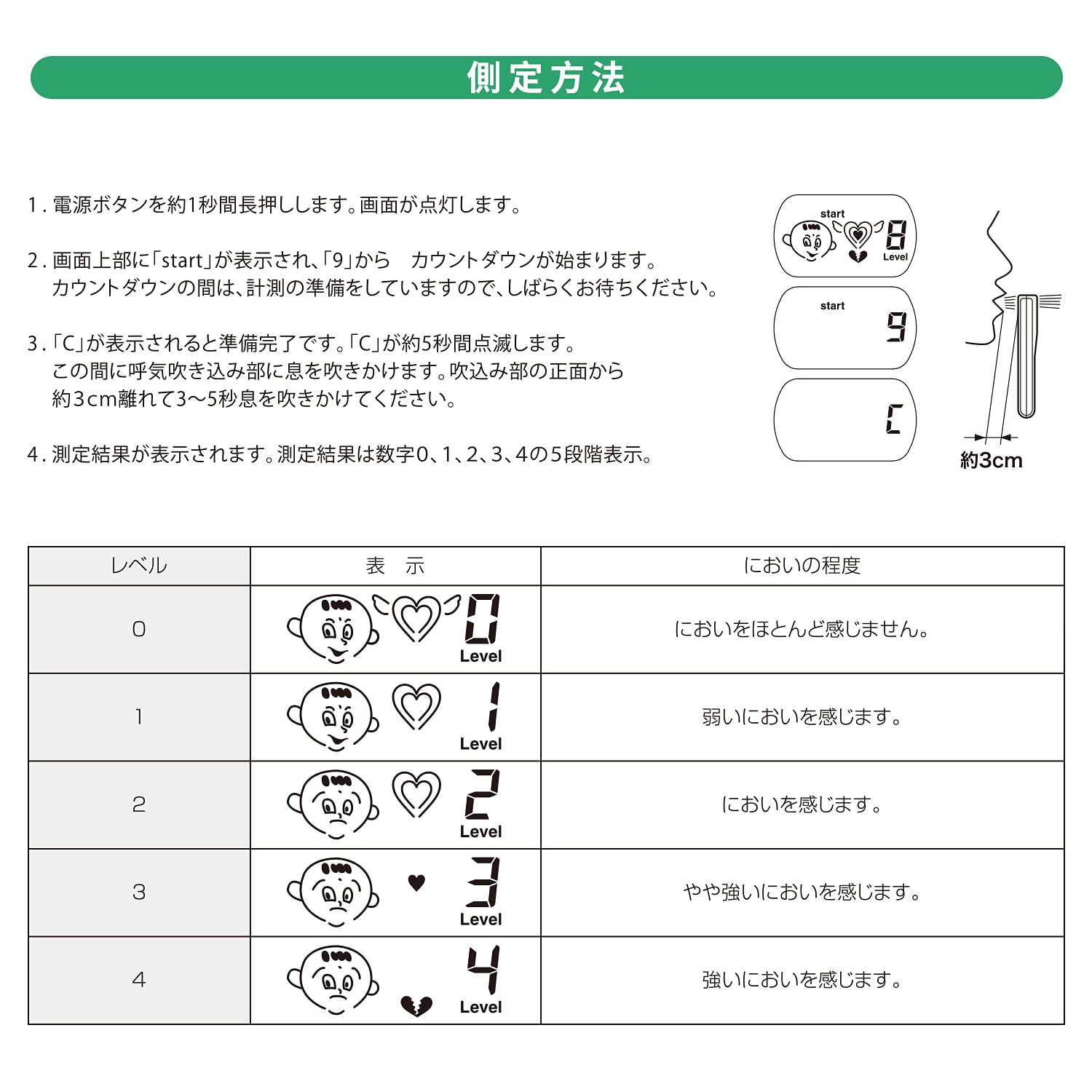 側定方法

1. 電源ボタンを約1秒間長押しします。画面が点灯します。

2. 画面上部に「start」が表示され、「9」から　カウントダウンが始まります。カウントダウンの間は、計測の準備をしていますので、しばらくお待ちください。

3. 「C」が表示されると準備完了です。「C」が約5秒間点滅します。この間に呼気吹き込み部に息を吹きかけます。吹込み部の正面から約3cm離れて3〜5秒息を吹きかけてください。

4. 測定結果が表示されます。測定結果は数字0、1、2、3、4の5段階表示。

start
8
Level

start
9

C

約3cm

| レベル | 表　示 | においの程度 |
|---|---|---|
| 0 | 0 Level | においをほとんど感じません。 |
| 1 | 1 Level | 弱いにおいを感じます。 |
| 2 | 2 Level | においを感じます。 |
| 3 | 3 Level | やや強いにおいを感じます。 |
| 4 | 4 Level | 強いにおいを感じます。 |