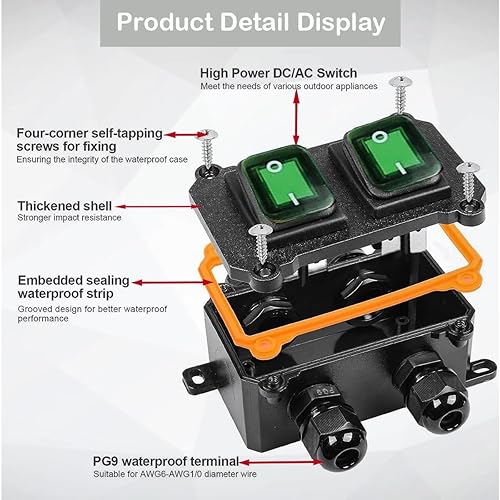 Product Detail Display

High Power DC/AC Switch
Meet the needs of various outdoor appliances

Four-corner self-tapping screws for fixing
Ensuring the integrity of the waterproof case

Thickened shell
Stronger impact resistance

Embedded sealing waterproof strip
Grooved design for better waterproof performance

O
I
O
I

PG9

PG9 waterproof terminal
Suitable for AWG6-AWG1/0 diameter wire