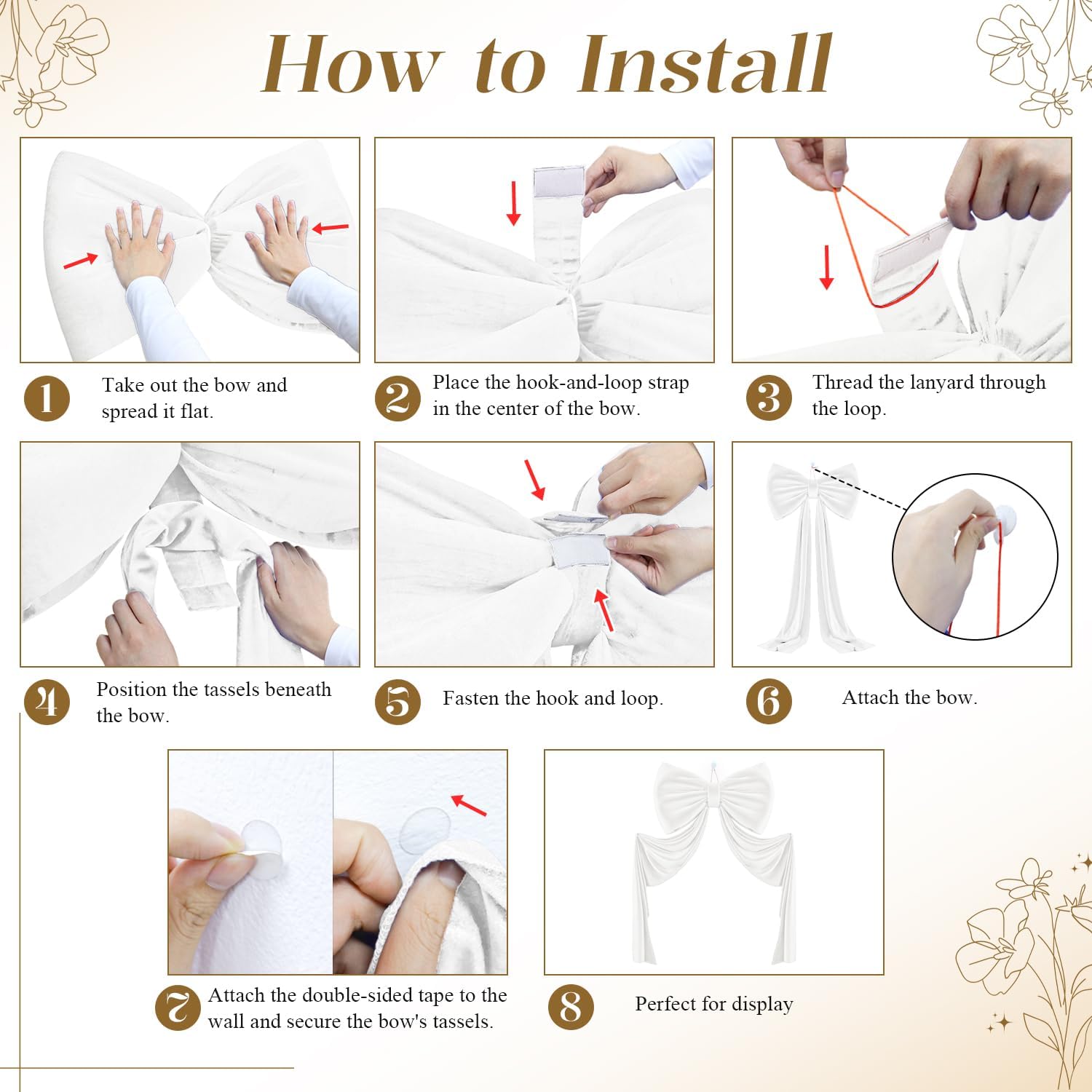 How to Install

1 Take out the bow and spread it flat.

2 Place the hook-and-loop strap in the center of the bow.

3 Thread the lanyard through the loop.

4 Position the tassels beneath the bow.

5 Fasten the hook and loop.

6 Attach the bow.

7 Attach the double-sided tape to the wall and secure the bow's tassels.

8 Perfect for display