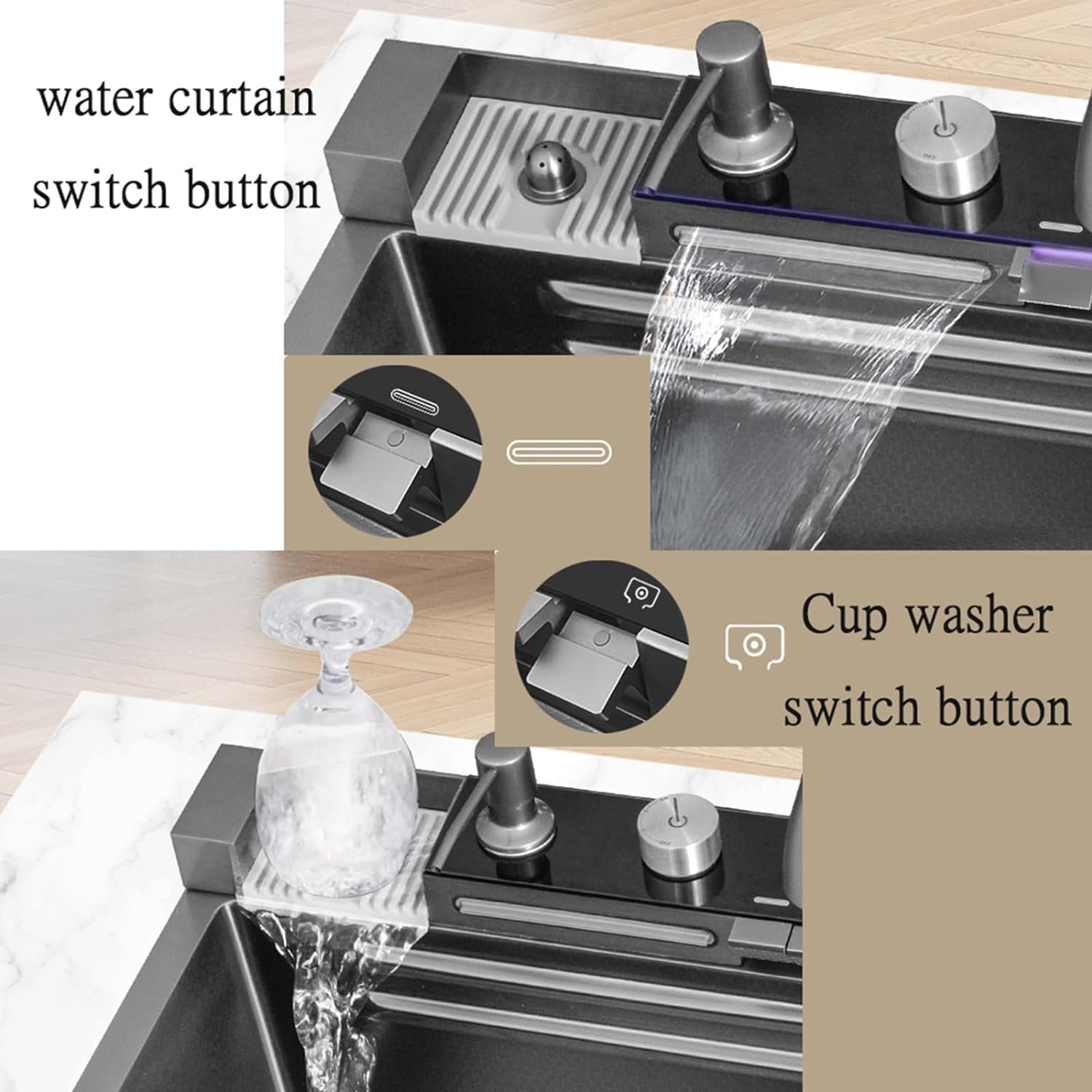 water curtain switch button

Cup washer switch button