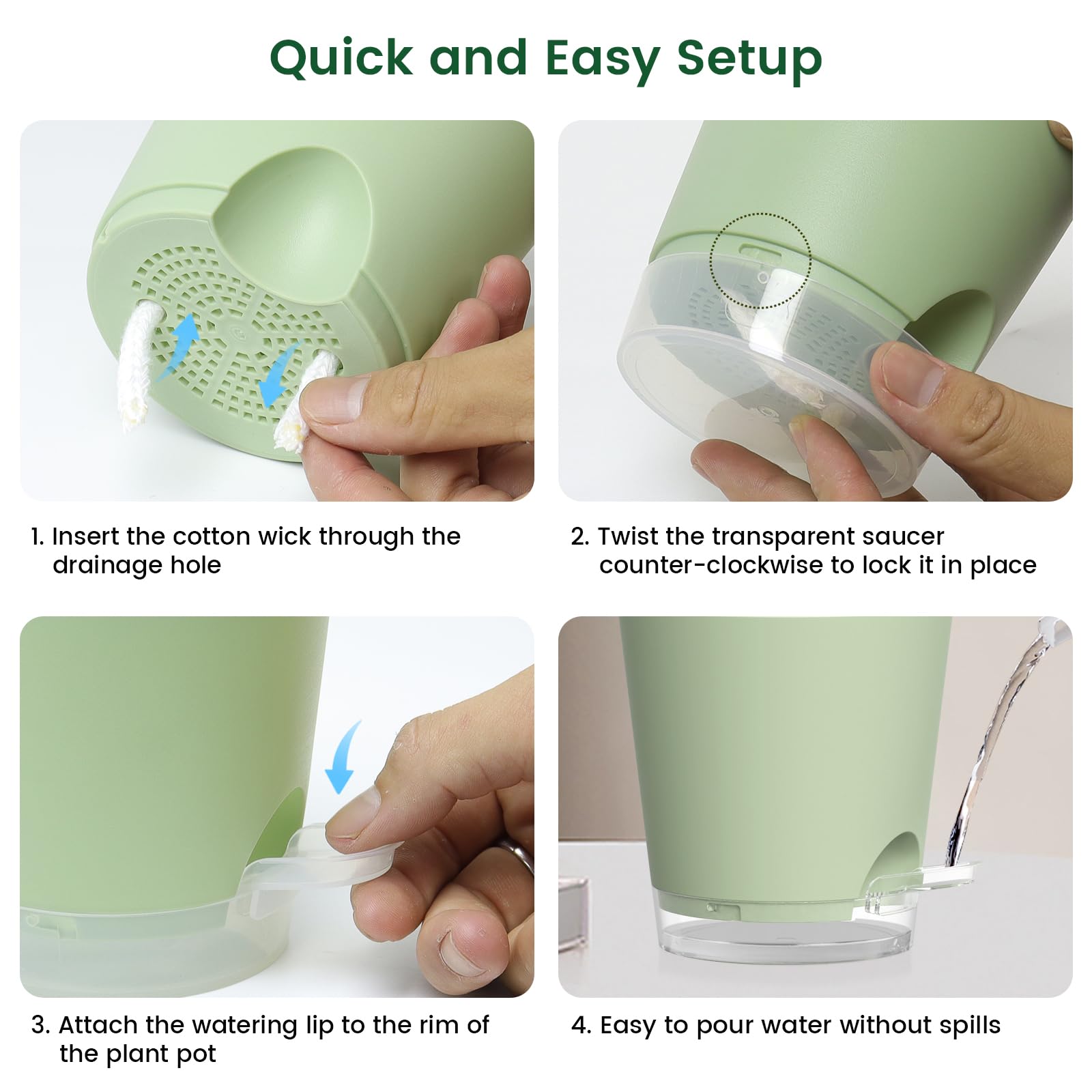 Quick and Easy Setup

1. Insert the cotton wick through the drainage hole

2. Twist the transparent saucer counter-clockwise to lock it in place

3. Attach the watering lip to the rim of the plant pot

4. Easy to pour water without spills