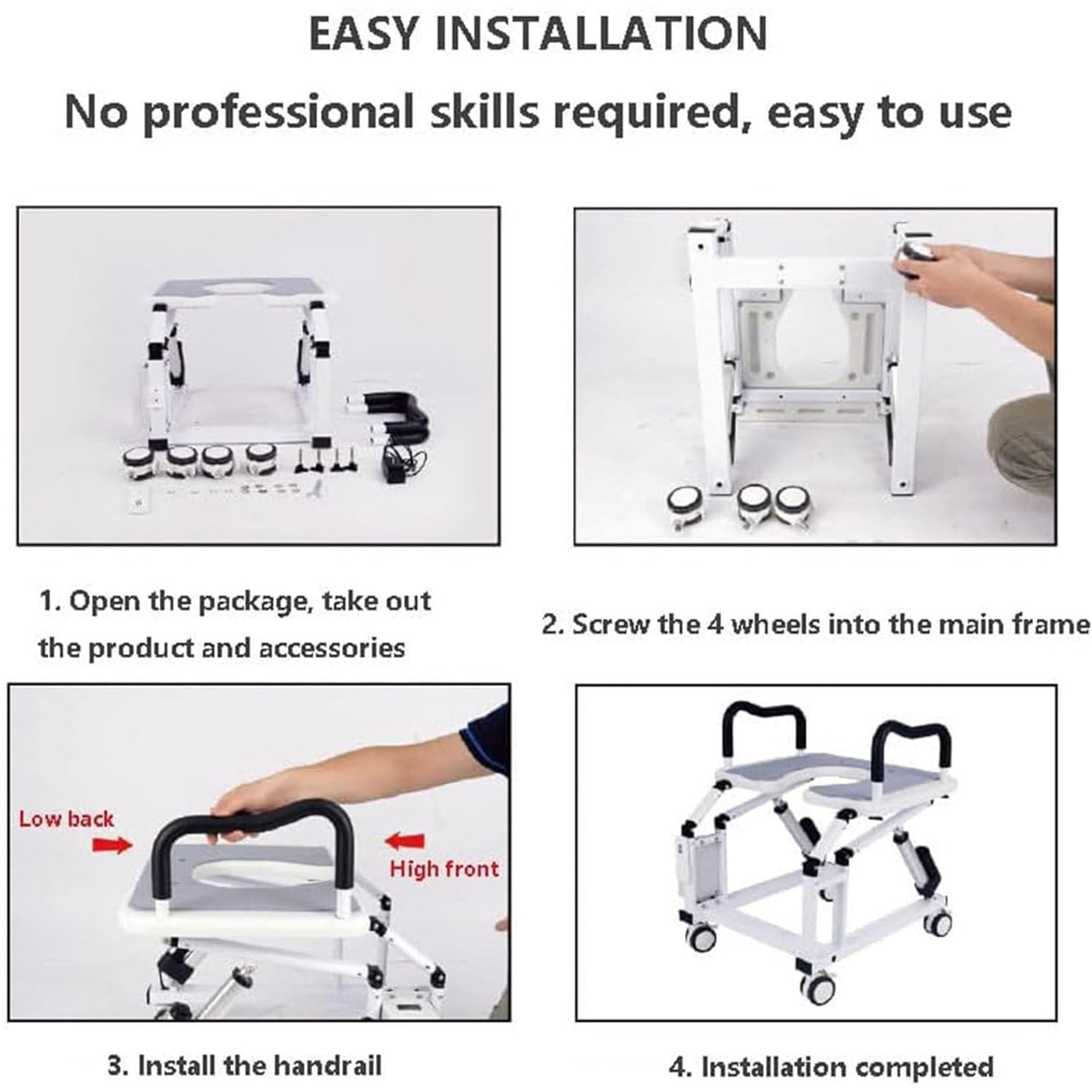 EASY INSTALLATION

No professional skills required, easy to use

1. Open the package, take out the product and accessories

2. Screw the 4 wheels into the main frame

Low back

High front

3. Install the handrail

4. Installation completed