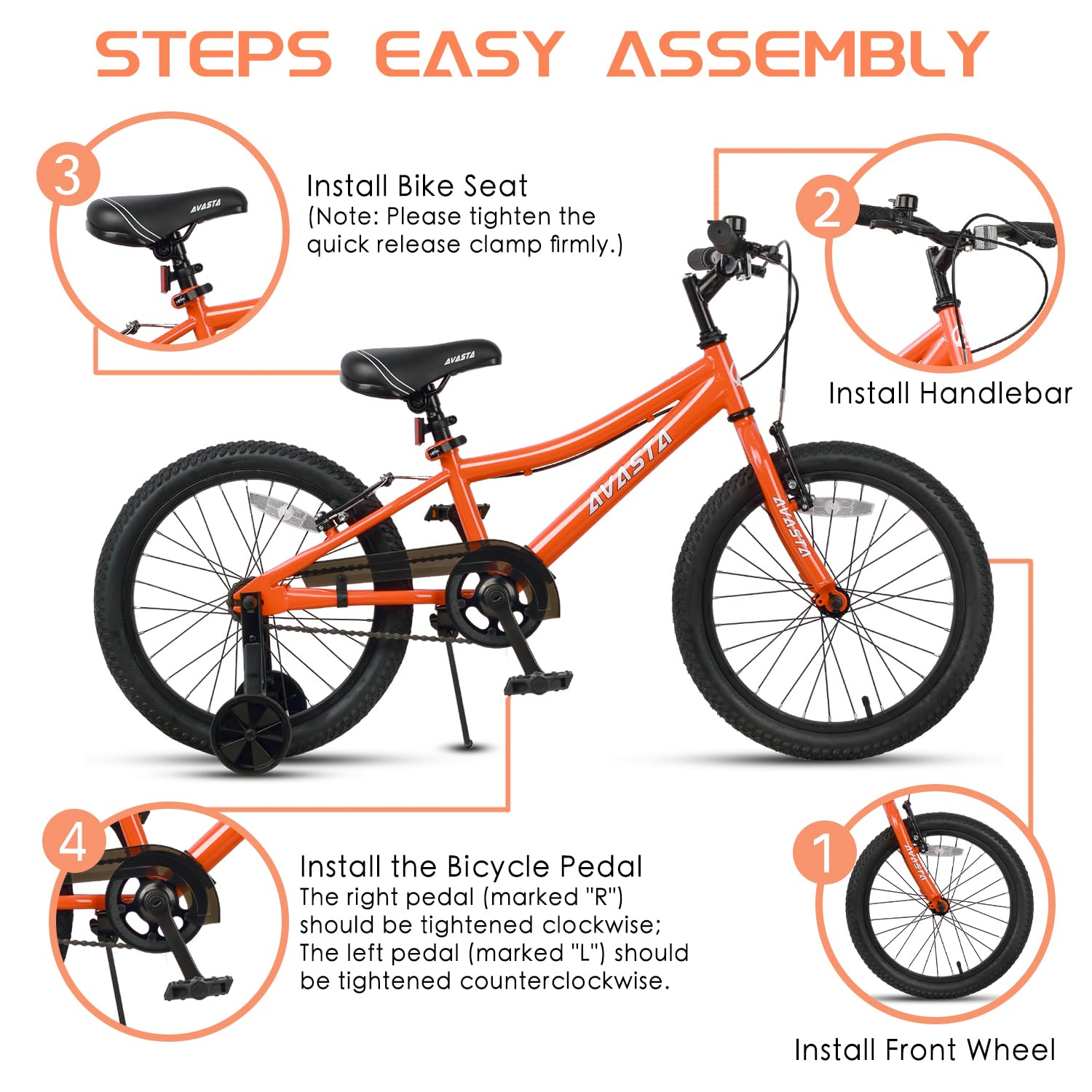 STEPS EASY ASSEMBLY

3

AVASTA

Install Bike Seat
(Note: Please tighten the quick release clamp firmly.)

2

Install Handlebar

AVASTA

AVASTA

AVASTA

4

Install the Bicycle Pedal
The right pedal (marked "R") should be tightened clockwise;
The left pedal (marked "L") should be tightened counterclockwise.

1

AVASTA

Install Front Wheel