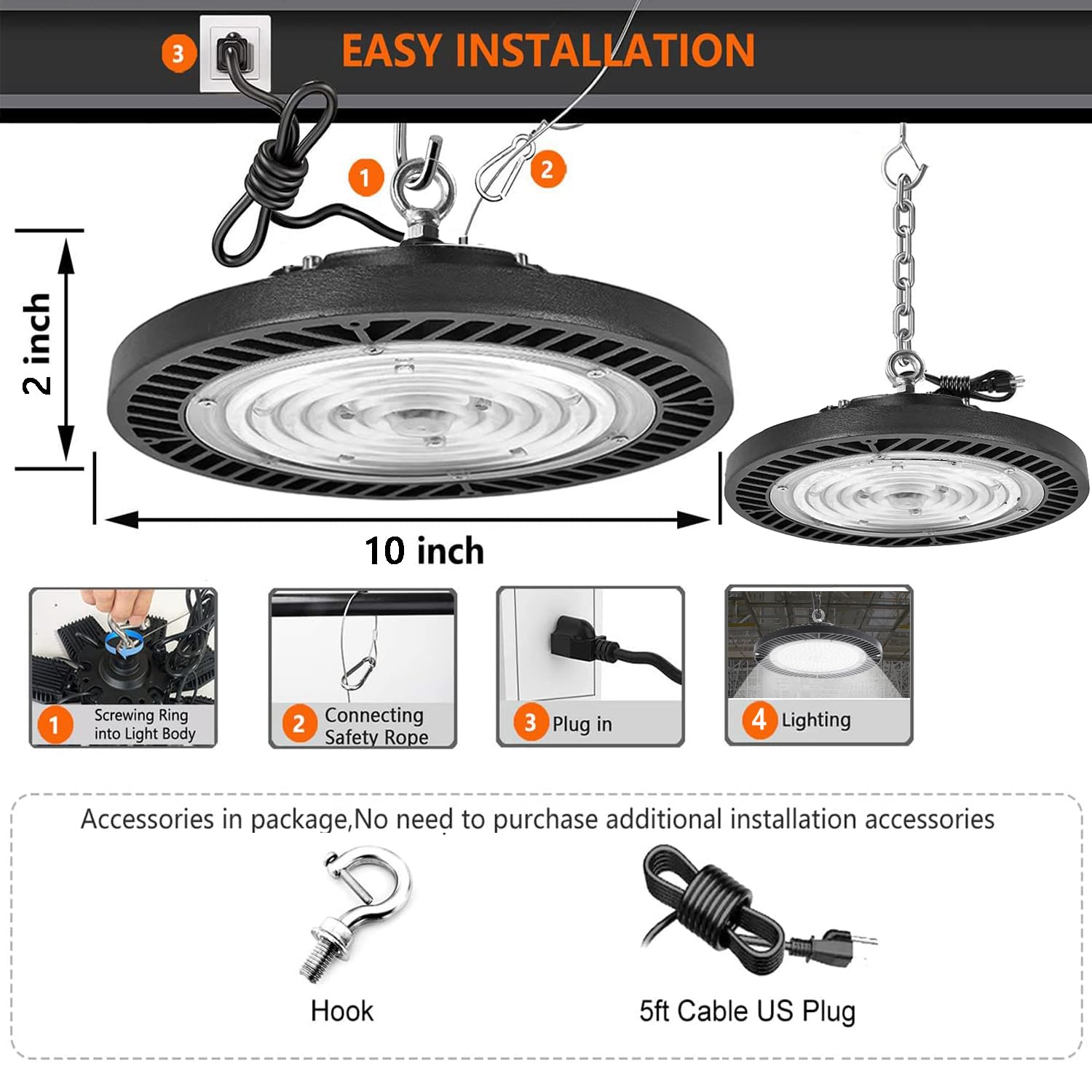 3 EASY INSTALLATION

1

2

2 inch

10 inch

1 Screwing Ring into Light Body

2 Connecting Safety Rope

3 Plug in

4 Lighting

Accessories in package,No need to purchase additional installation accessories

Hook

5ft Cable US Plug