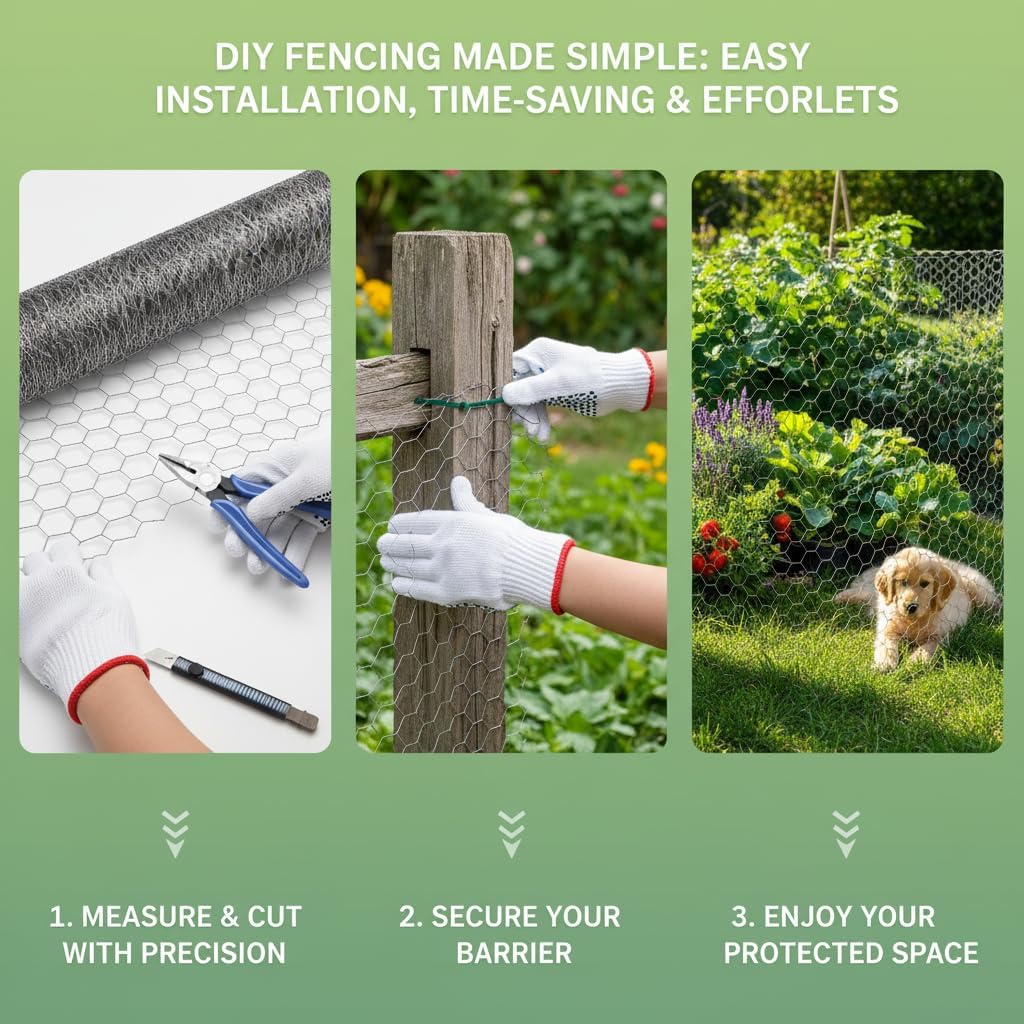 DIY FENCING MADE SIMPLE: EASY INSTALLATION, TIME-SAVING & EFFORLETS

1. MEASURE & CUT WITH PRECISION

2. SECURE YOUR BARRIER

3. ENJOY YOUR PROTECTED SPACE