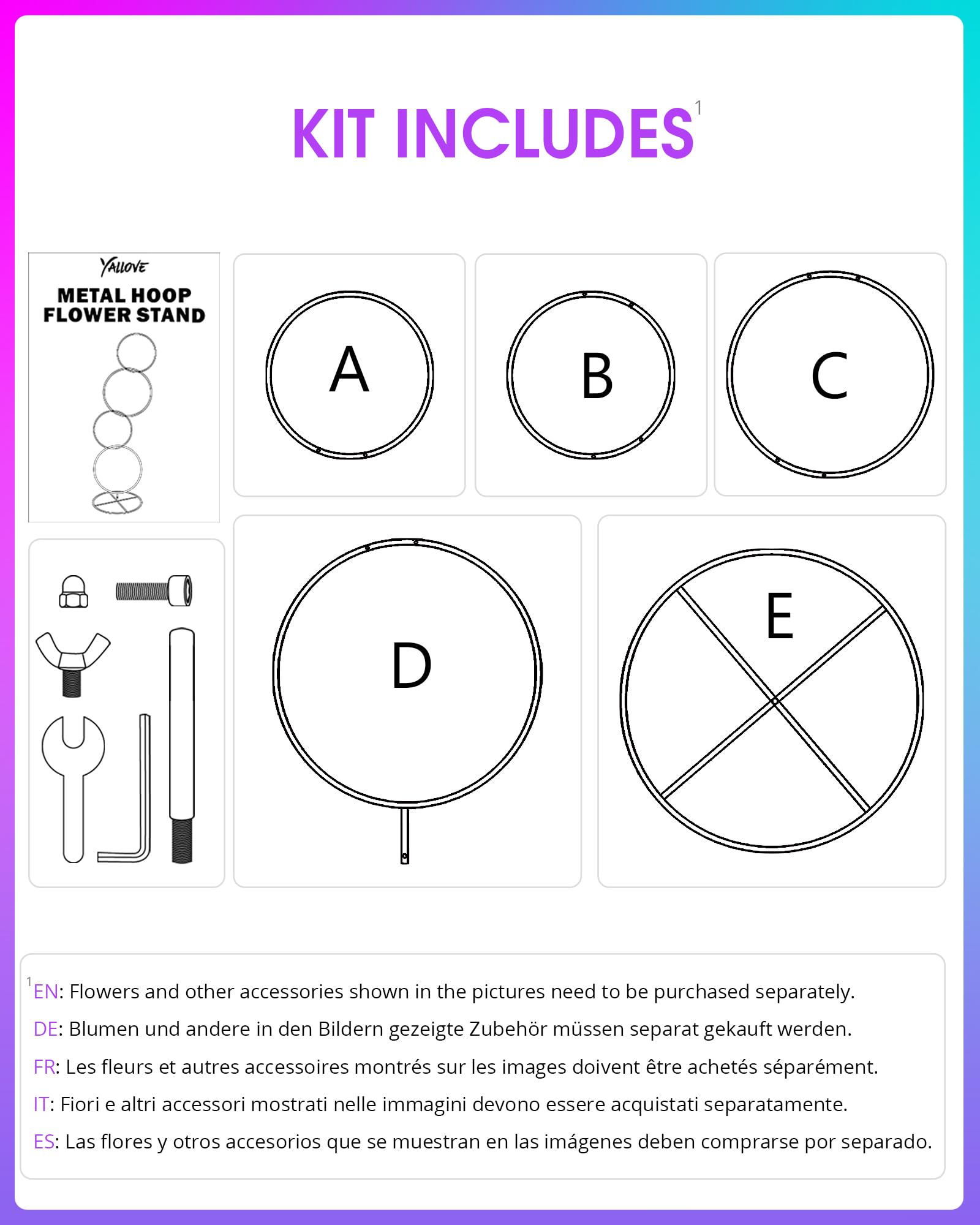 KIT INCLUDES$^1$

YALLOVE

METAL HOOP FLOWER STAND

A

B

C

D

E

$^1$EN: Flowers and other accessories shown in the pictures need to be purchased separately.

DE: Blumen und andere in den Bildern gezeigte Zubehör müssen separat gekauft werden.

FR: Les fleurs et autres accessoires montrés sur les images doivent être achetés séparément.

IT: Fiori e altri accessori mostrati nelle immagini devono essere acquistati separatamente.

ES: Las flores y otros accesorios que se muestran en las imágenes deben comprarse por separado.